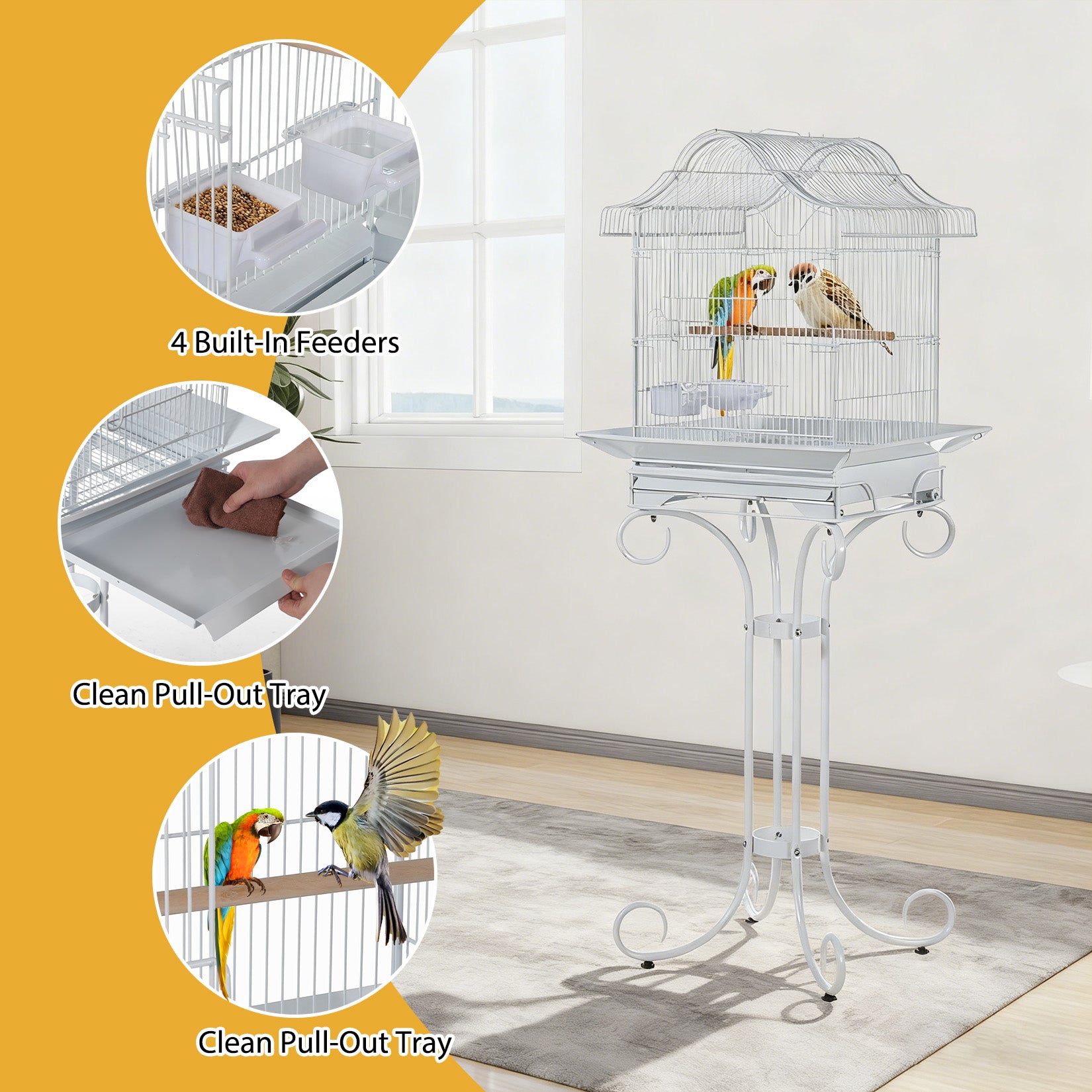 4 Built-In Feeders

Clean Pull-Out Tray

Clean Pull-Out Tray