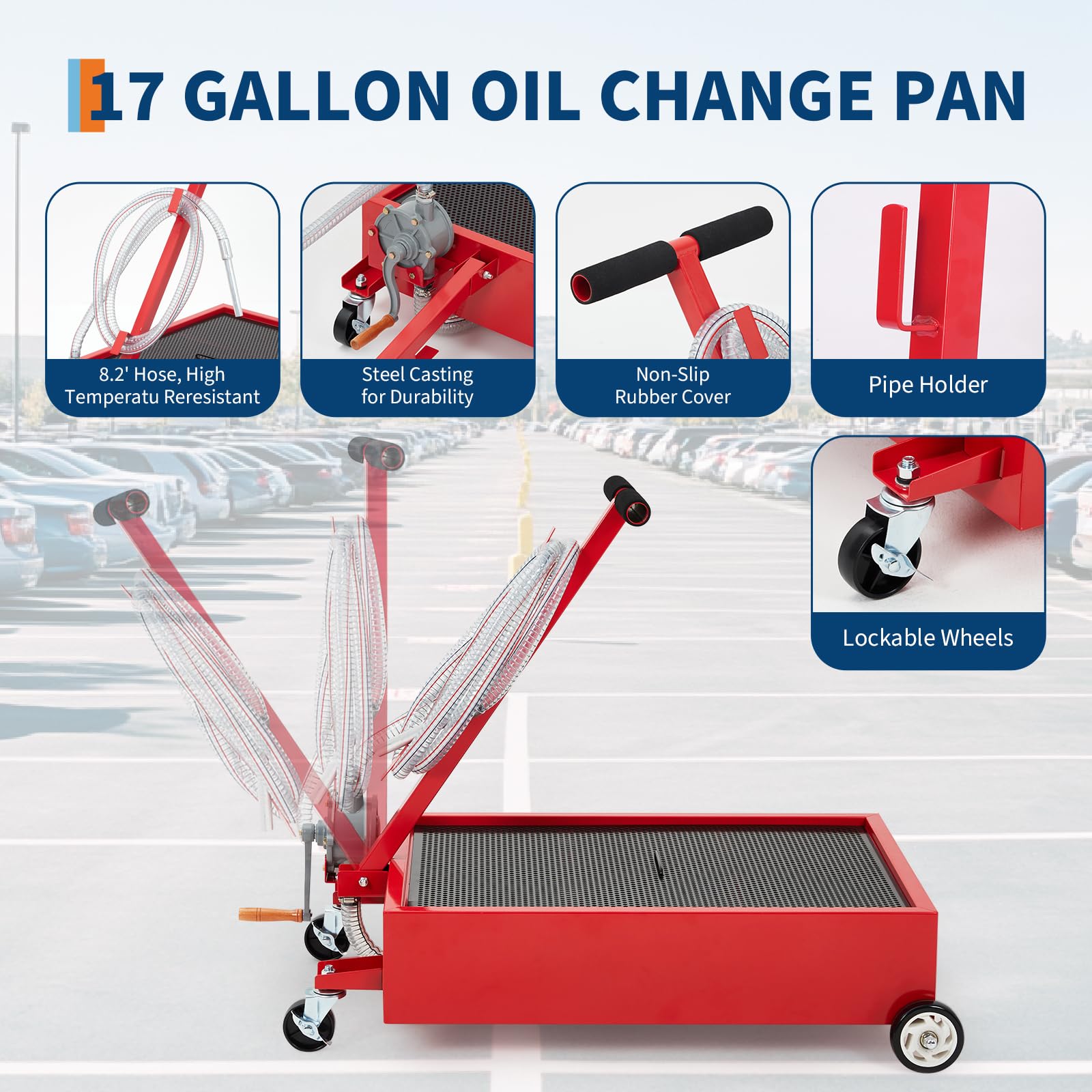 17 GALLON OIL CHANGE PAN

8.2' Hose, High Temperatu Reresistant

Steel Casting for Durability

Non-Slip Rubber Cover

Pipe Holder

Lockable Wheels