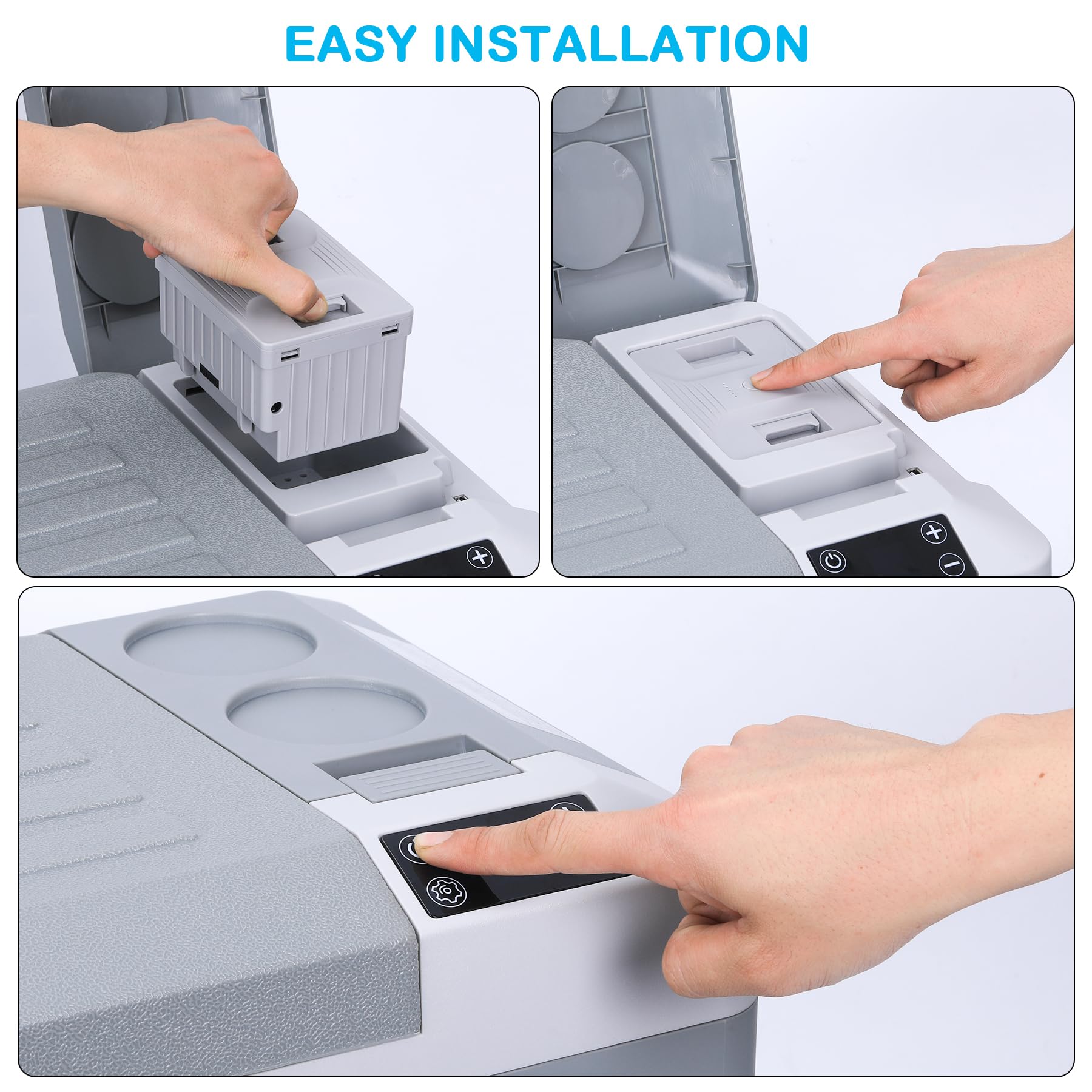 EASY INSTALLATION