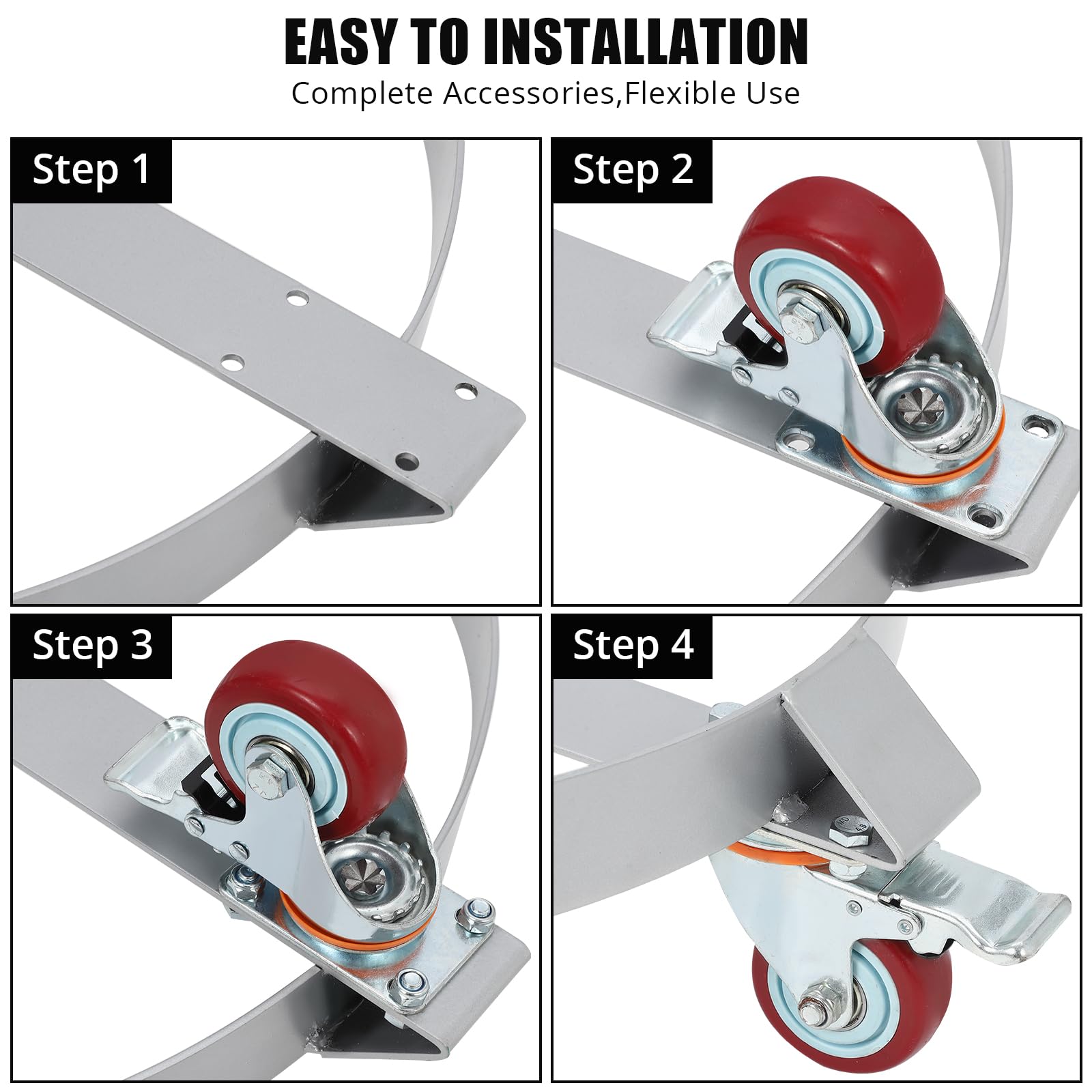 EASY TO INSTALLATION

Complete Accessories,Flexible Use

Step 1

Step 2

Step 3

Step 4