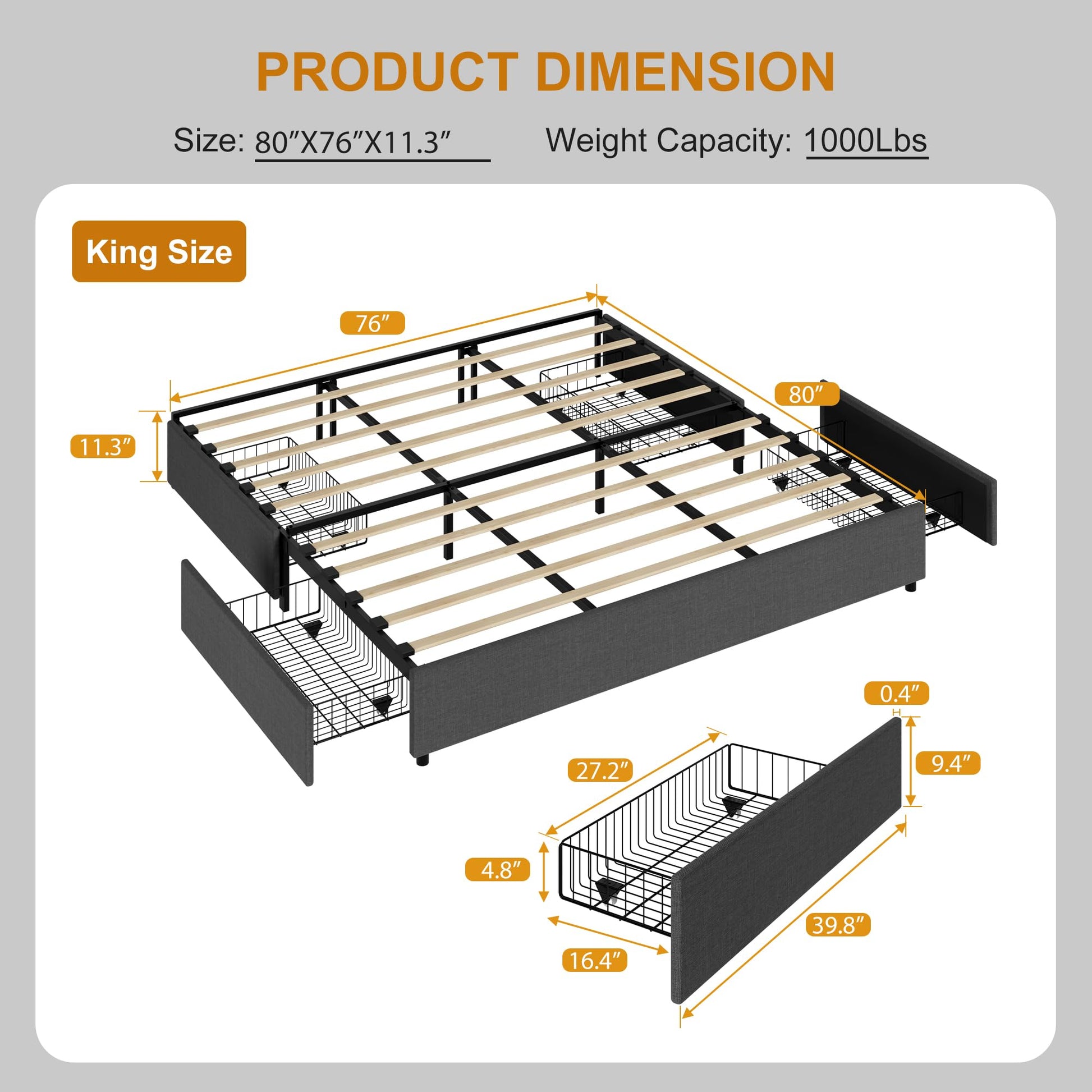 PRODUCT DIMENSION

Size: 80″X76″X11.3″ Weight Capacity: 1000Lbs

King Size

76″

80″

11.3″

0.4″

27.2″

9.4″

4.8″

39.8″

16.4″