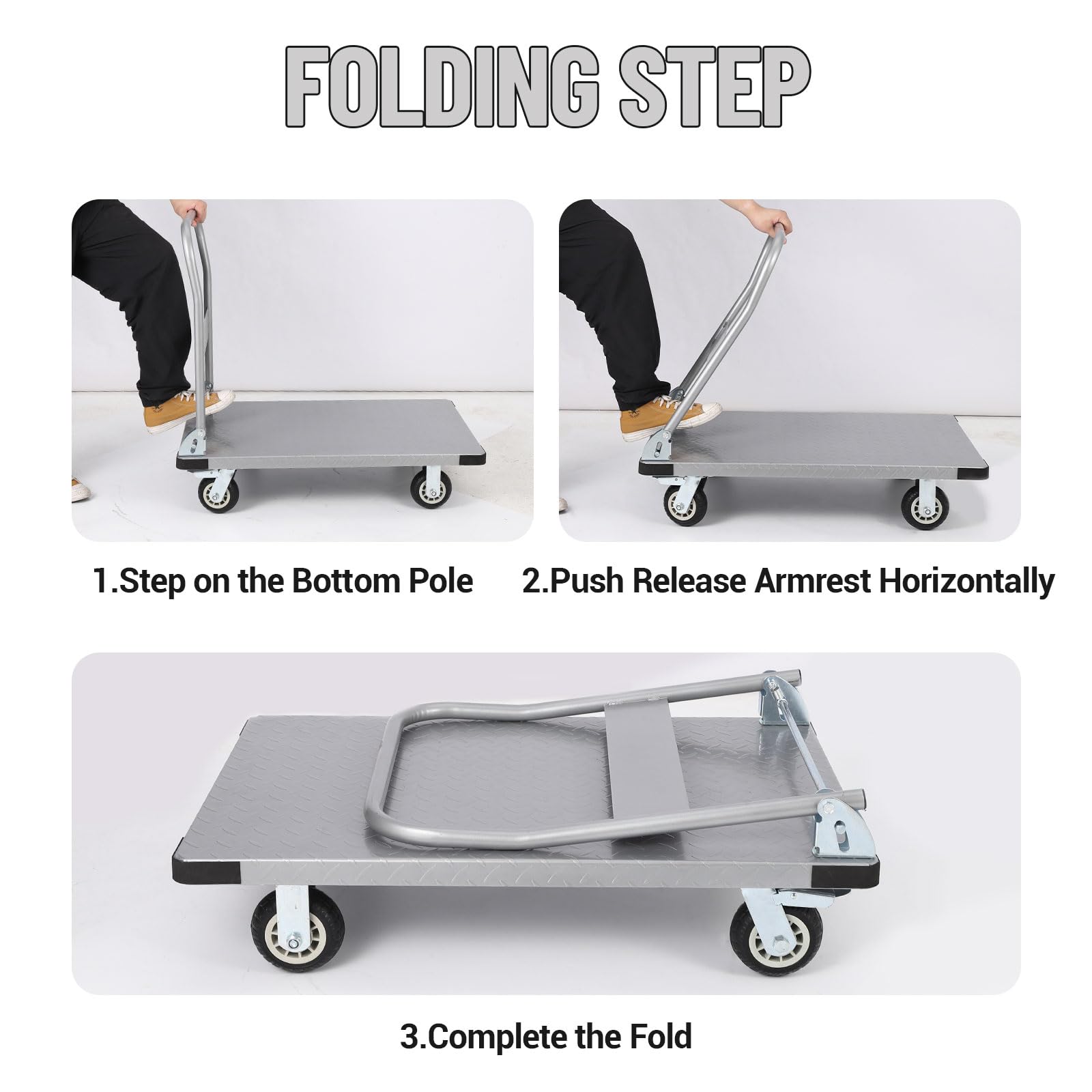 FOLDING STEP

1.Step on the Bottom Pole

2.Push Release Armrest Horizontally

3.Complete the Fold