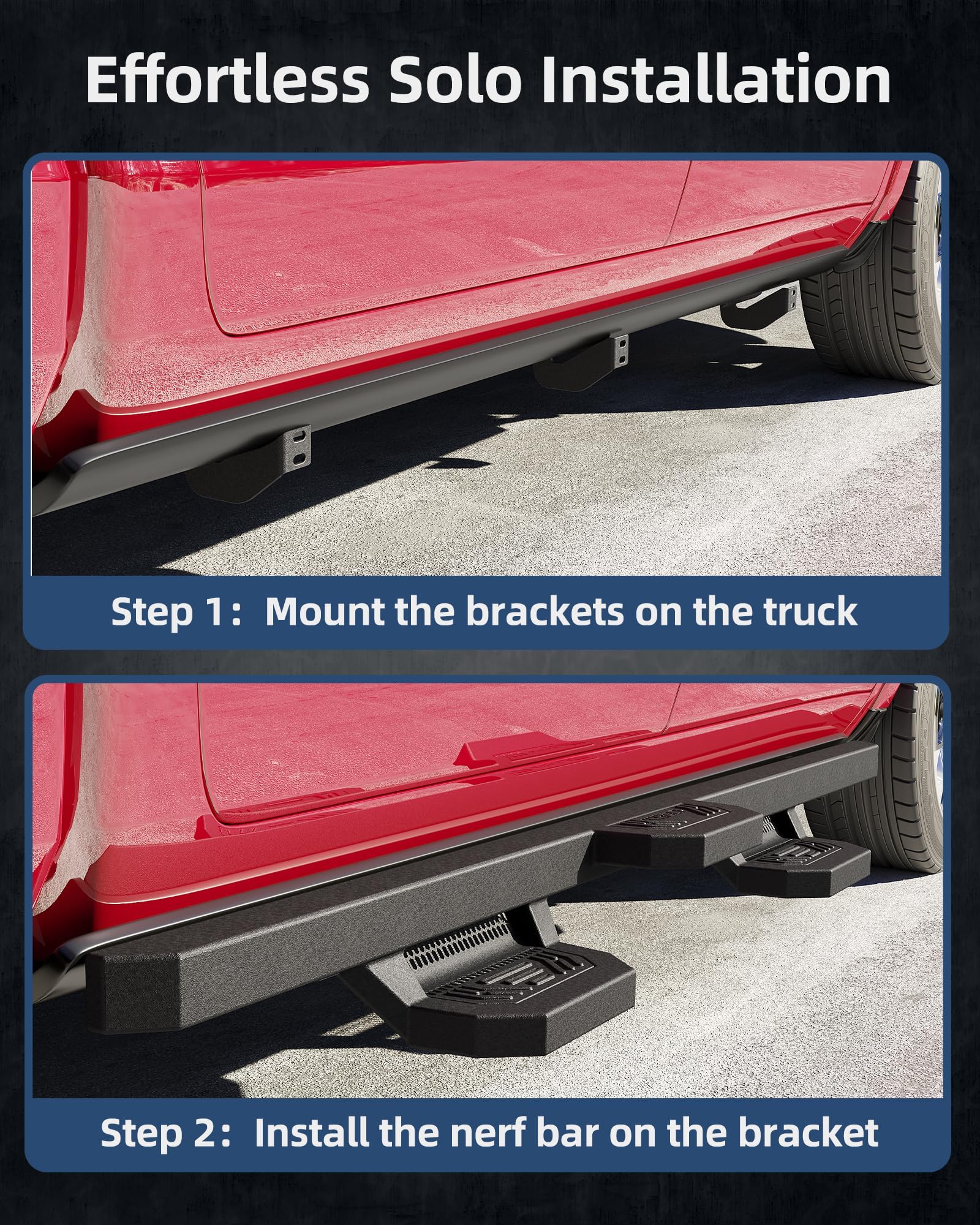 Effortless Solo Installation

Step 1: Mount the brackets on the truck

Step 2: Install the nerf bar on the bracket