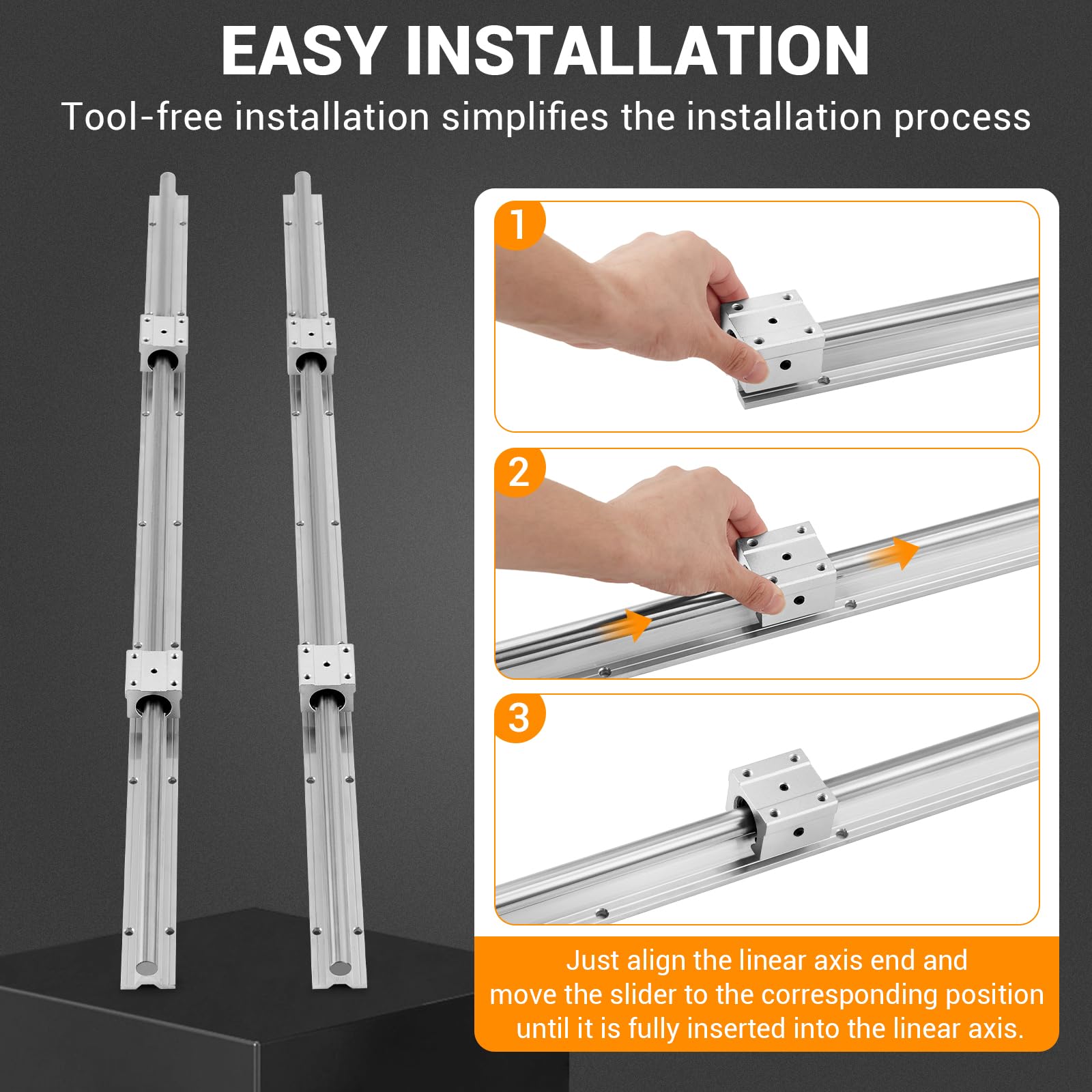 EASY INSTALLATION

Tool-free installation simplifies the installation process

1

2

3

Just align the linear axis end and move the slider to the corresponding position until it is fully inserted into the linear axis.