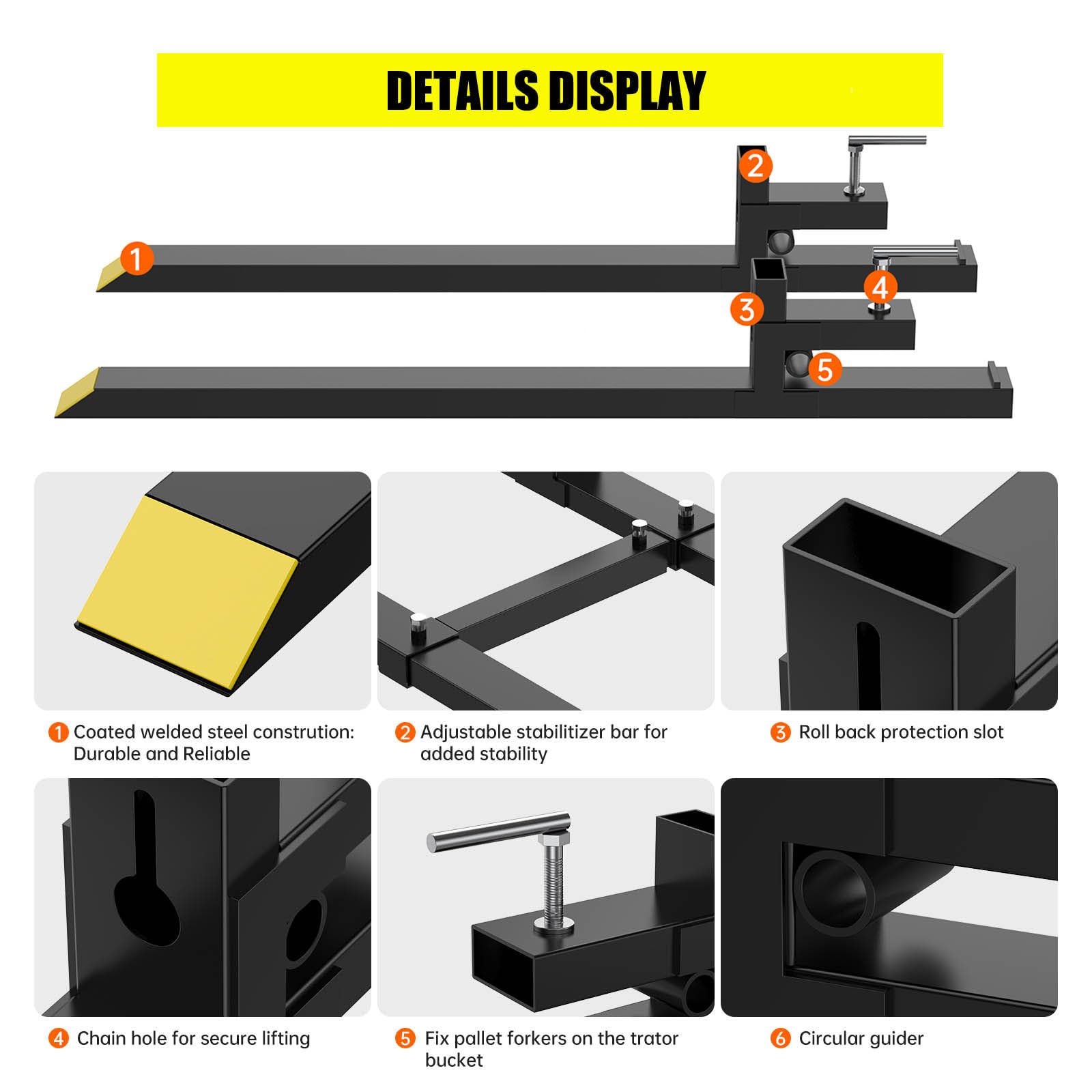 DETAILS DISPLAY

2

1

4

3

5

1 Coated welded steel constrution: Durable and Reliable

2 Adjustable stabilitizer bar for added stability

3 Roll back protection slot

4 Chain hole for secure lifting

5 Fix pallet forkers on the trator bucket

6 Circular guider