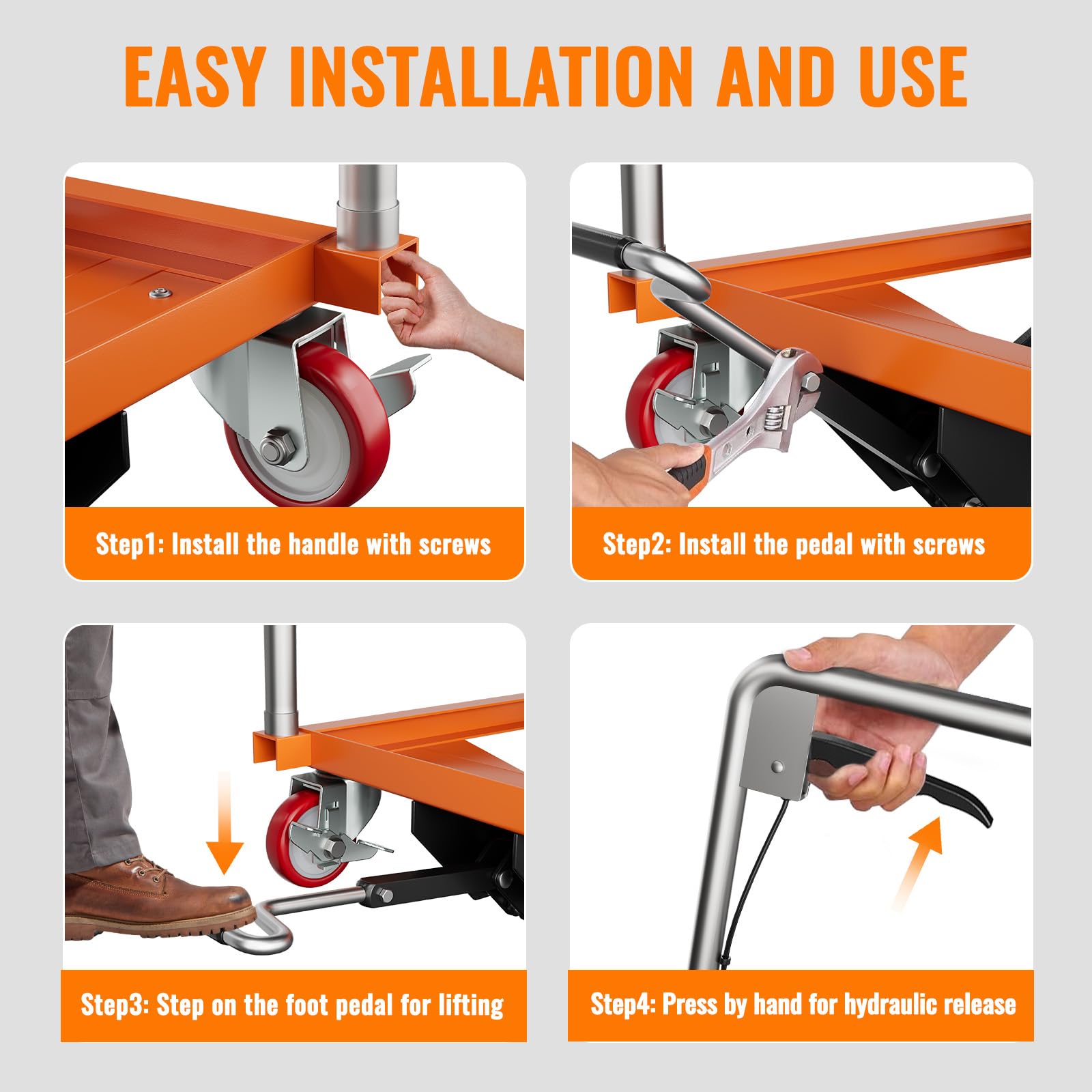 EASY INSTALLATION AND USE

Step1: Install the handle with screws

Step2: Install the pedal with screws

Step3: Step on the foot pedal for lifting

Step4: Press by hand for hydraulic release