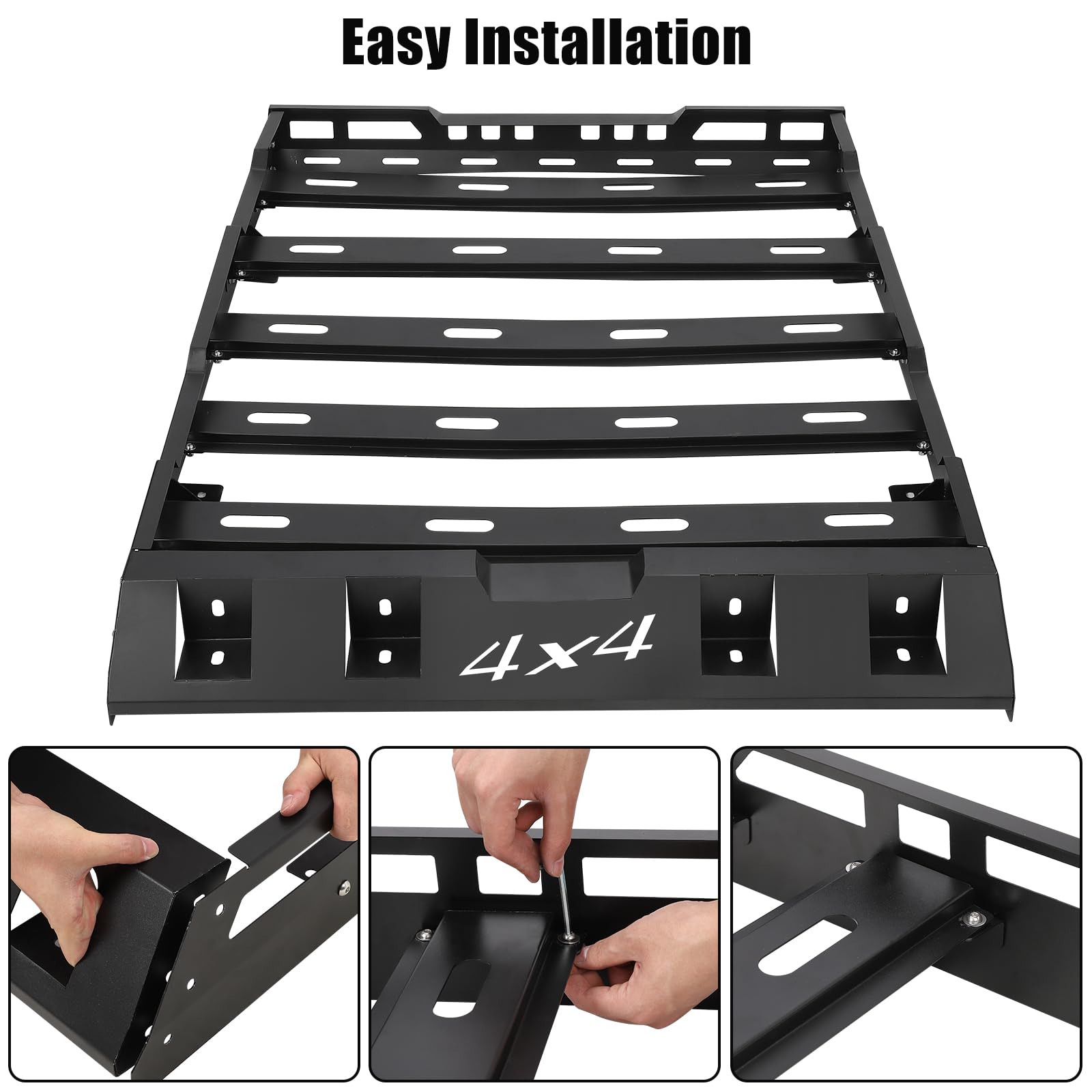 Easy Installation

4x4