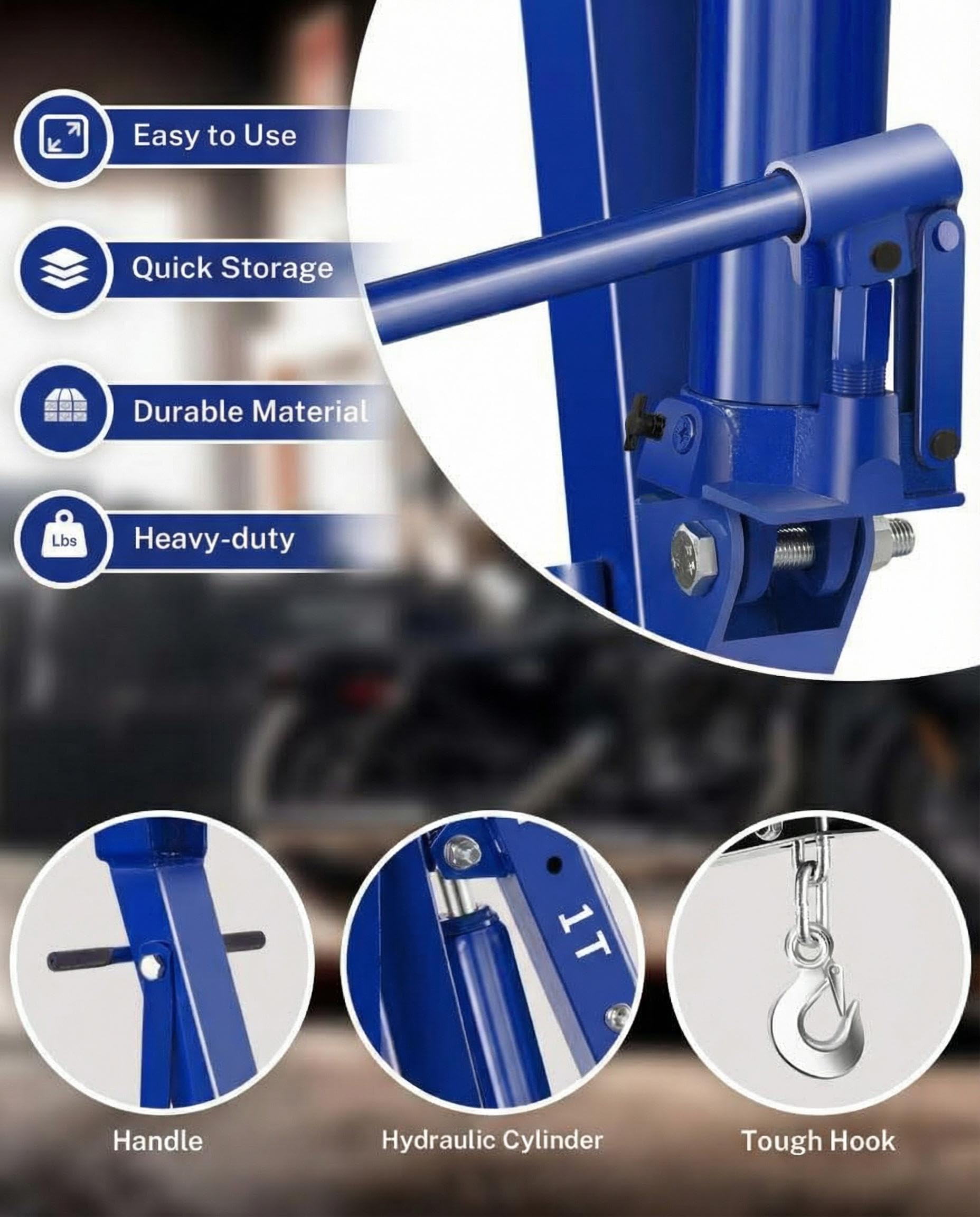 Easy to Use

Quick Storage

Durable Material

Lbs

Heavy-duty

1T

Handle

Hydraulic Cylinder

Tough Hook