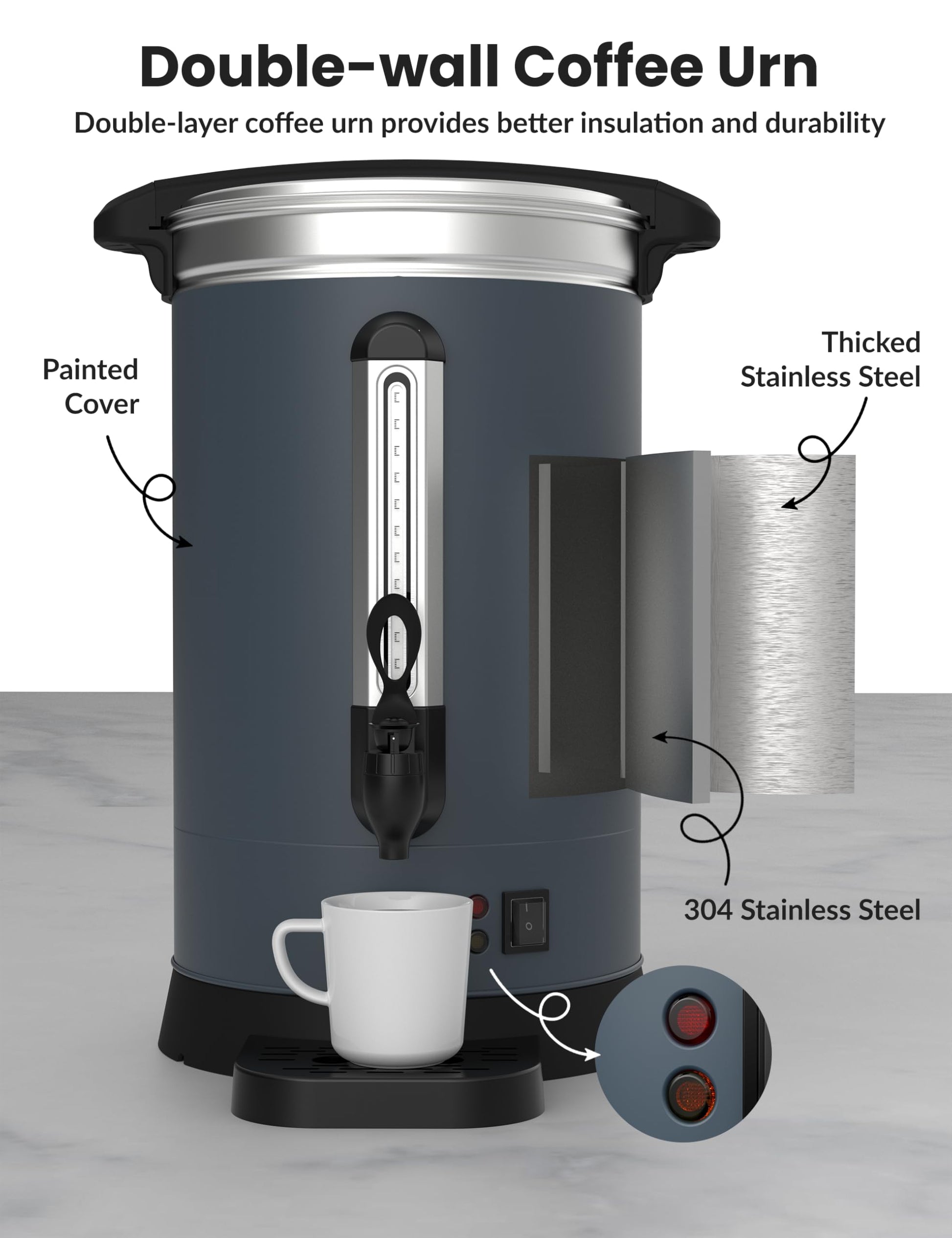 Double-wall Coffee Urn

Double-layer coffee urn provides better insulation and durability

Painted Cover

Thicked Stainless Steel

304 Stainless Steel