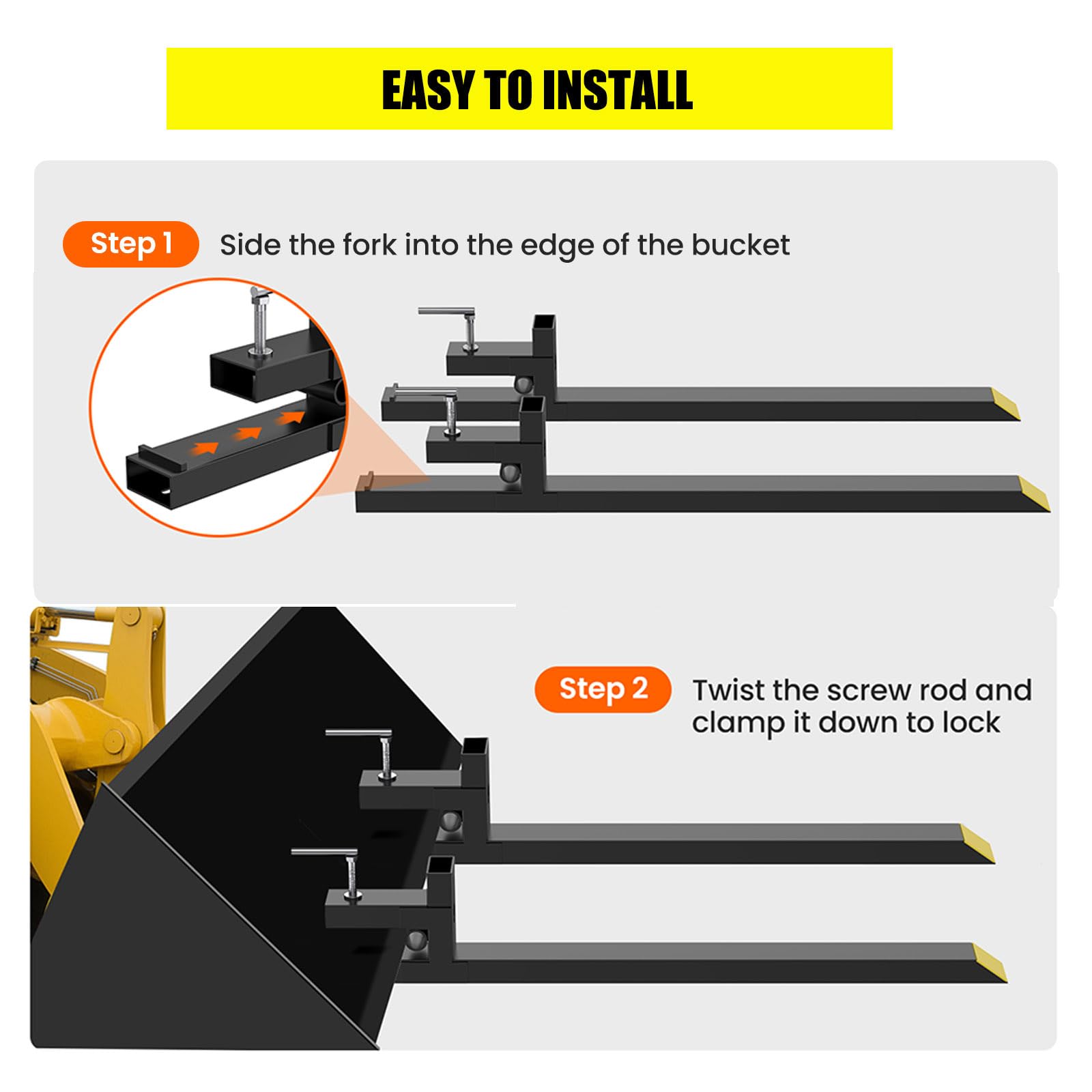 EASY TO INSTALL

Step 1 Side the fork into the edge of the bucket

Step 2 Twist the screw rod and clamp it down to lock