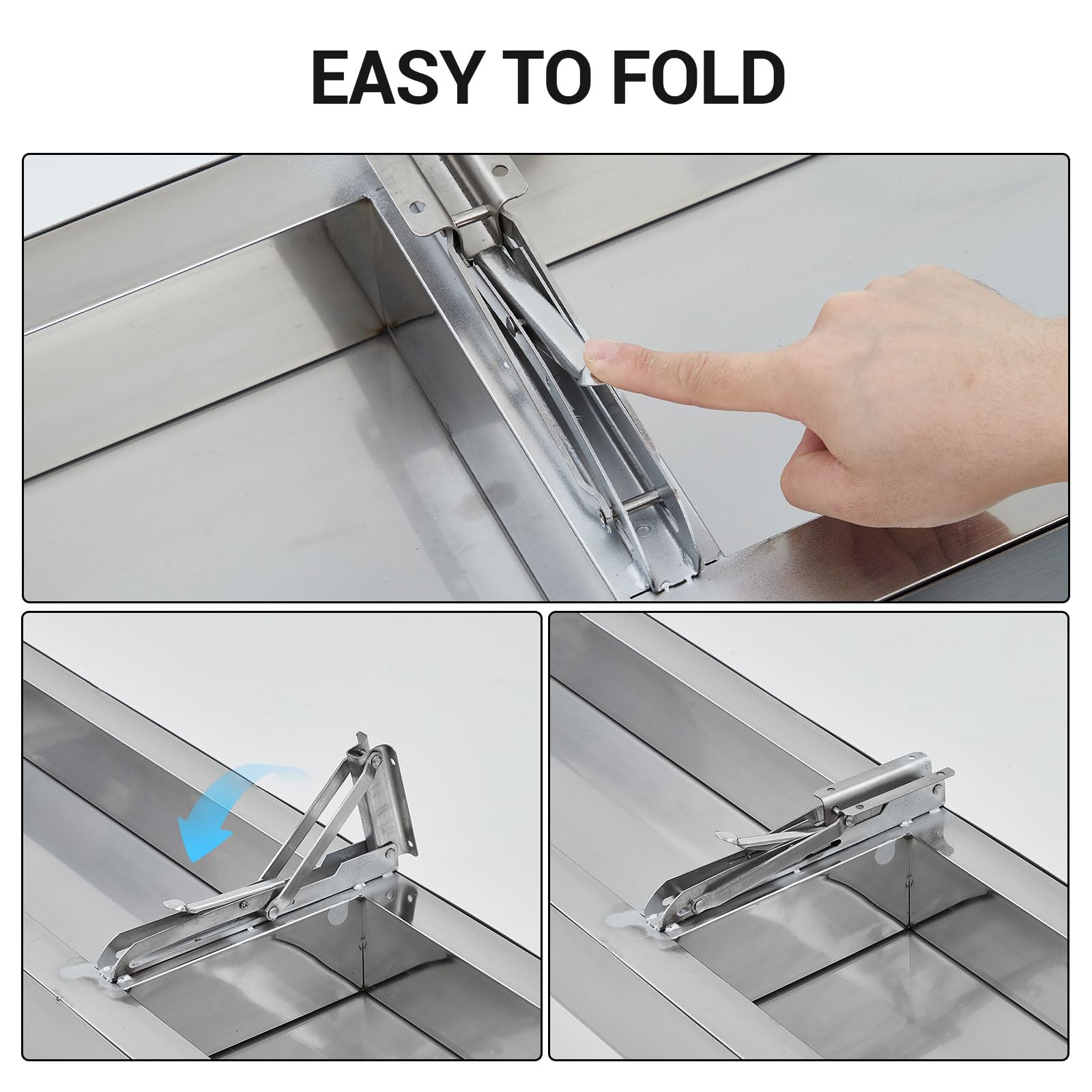 EASY TO FOLD