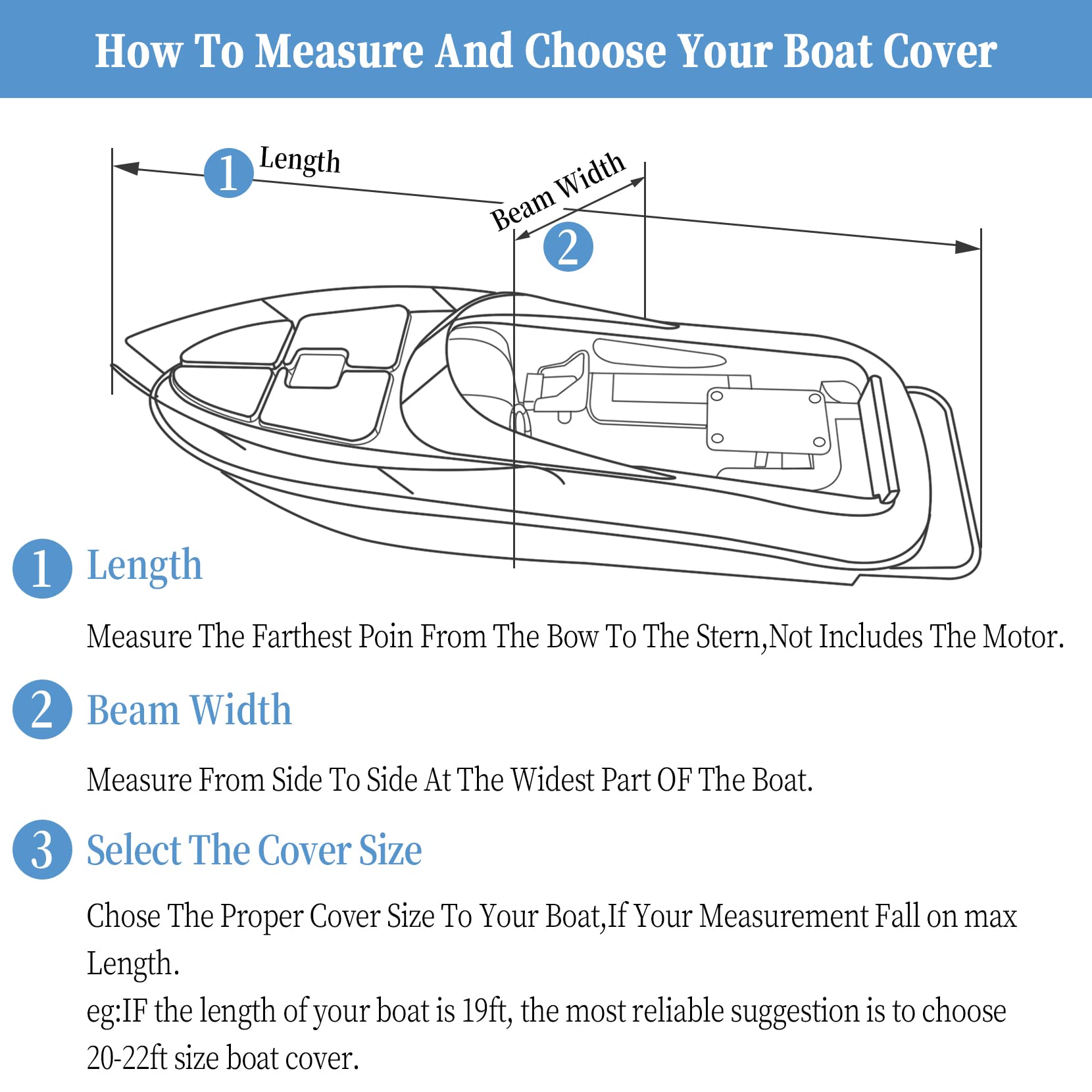 How To Measure And Choose Your Boat Cover

1 Length

Beam Width 2

1 Length

Measure The Farthest Poin From The Bow To The Stern,Not Includes The Motor.

2 Beam Width

Measure From Side To Side At The Widest Part OF The Boat.

3 Select The Cover Size

Chose The Proper Cover Size To Your Boat,If Your Measurement Fall on max Length.
eg:IF the length of your boat is 19ft, the most reliable suggestion is to choose 20-22ft size boat cover.