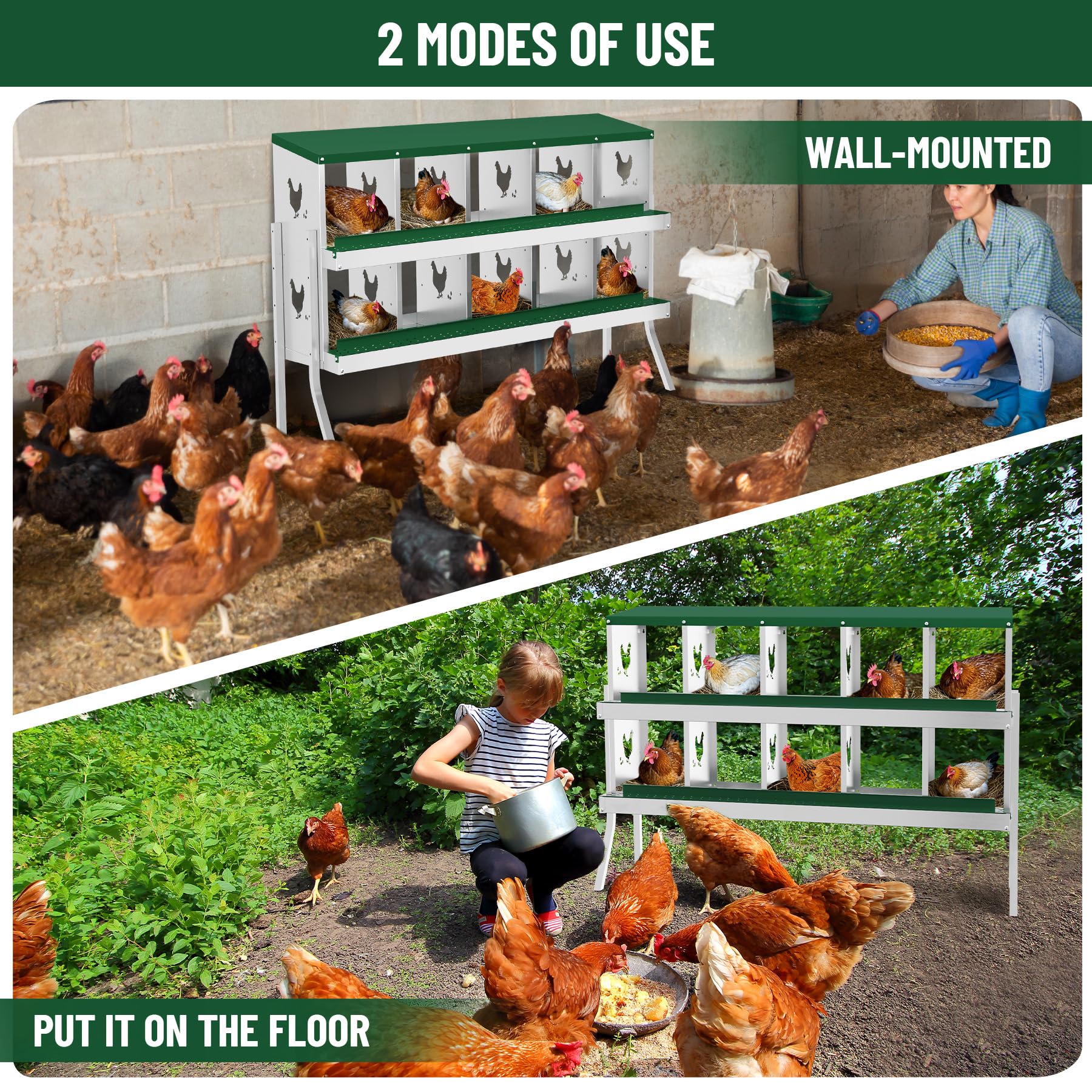 2 MODES OF USE

WALL-MOUNTED

PUT IT ON THE FLOOR