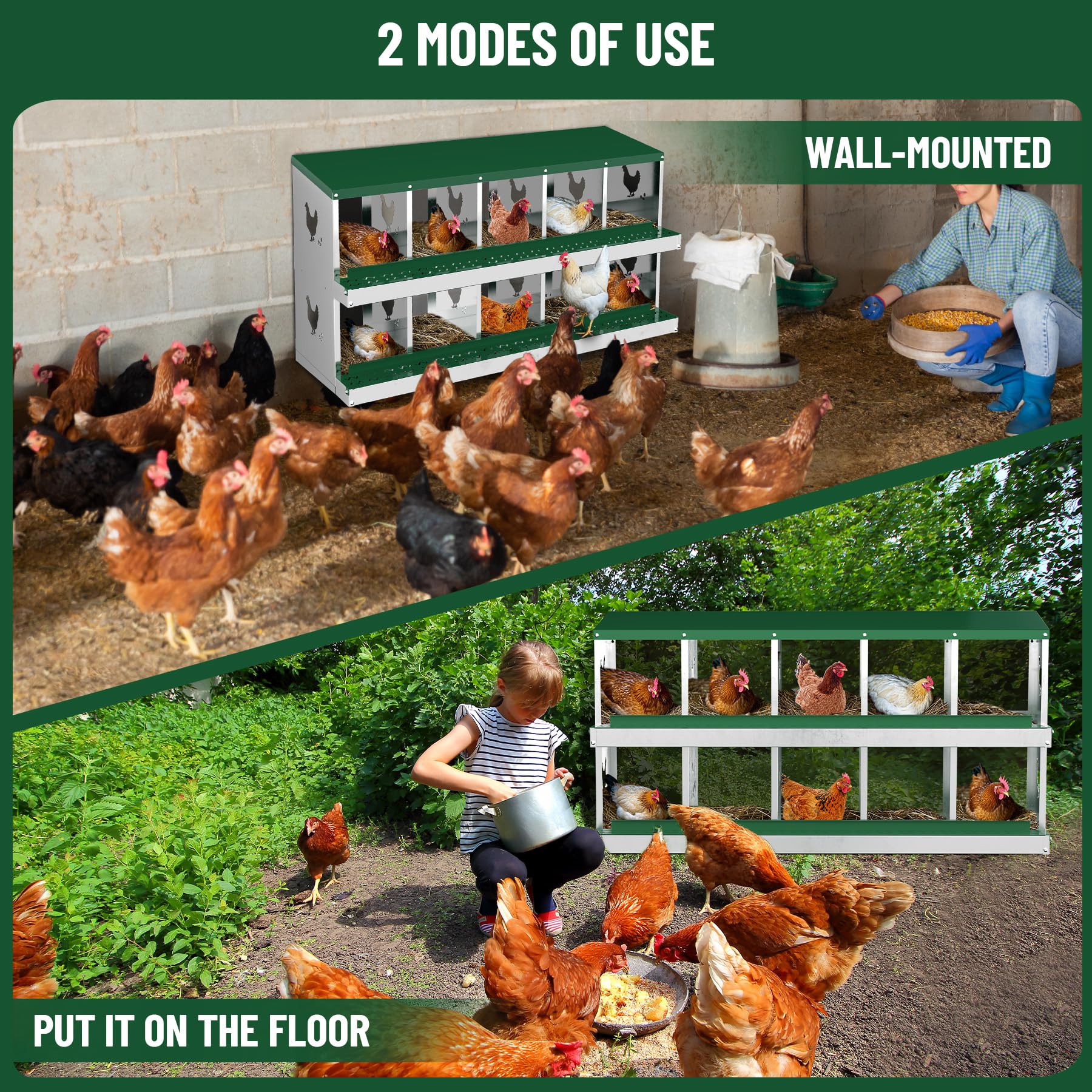 2 MODES OF USE

WALL-MOUNTED

PUT IT ON THE FLOOR