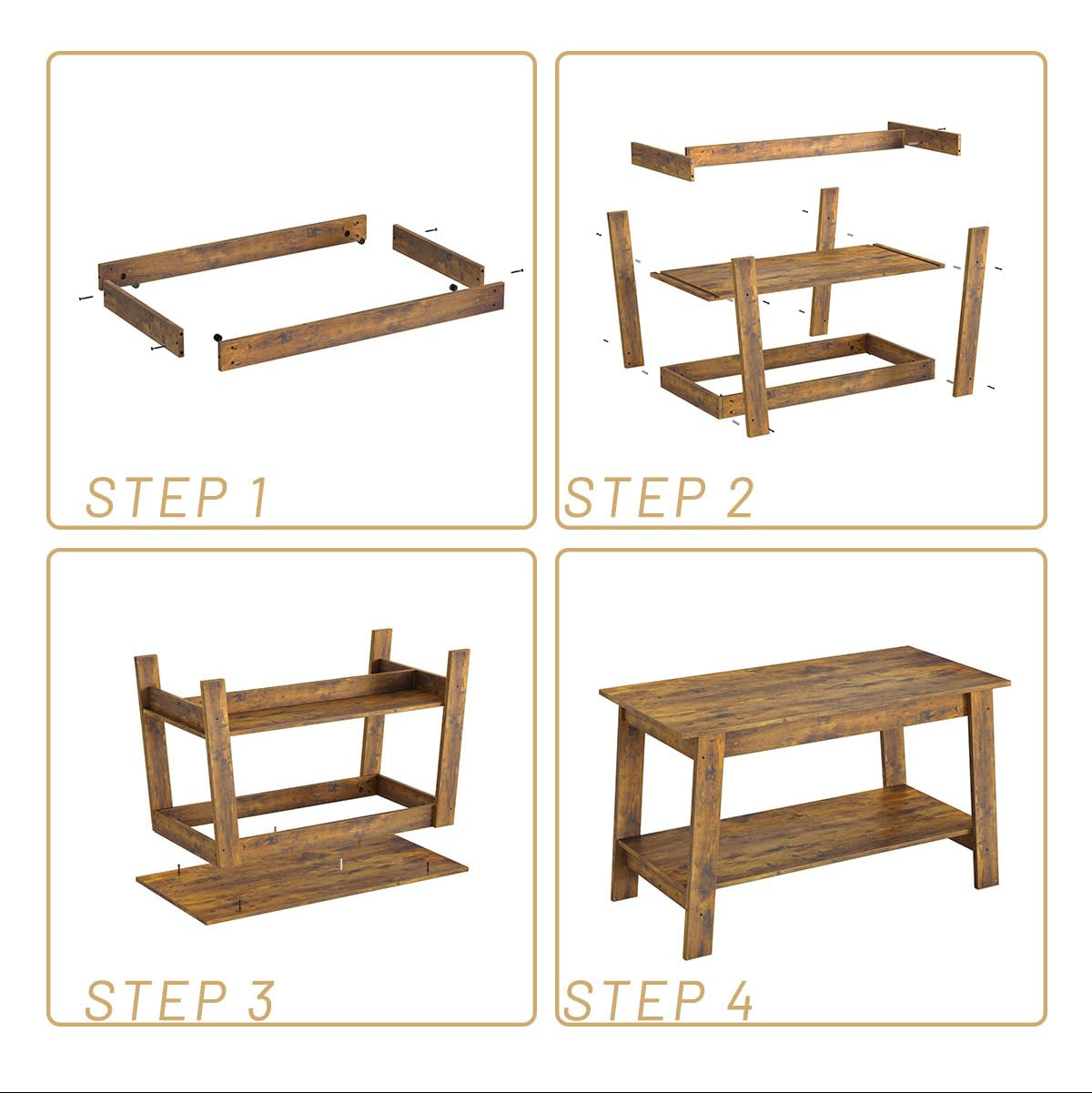 STEP 1

STEP 2

STEP 3

STEP 4