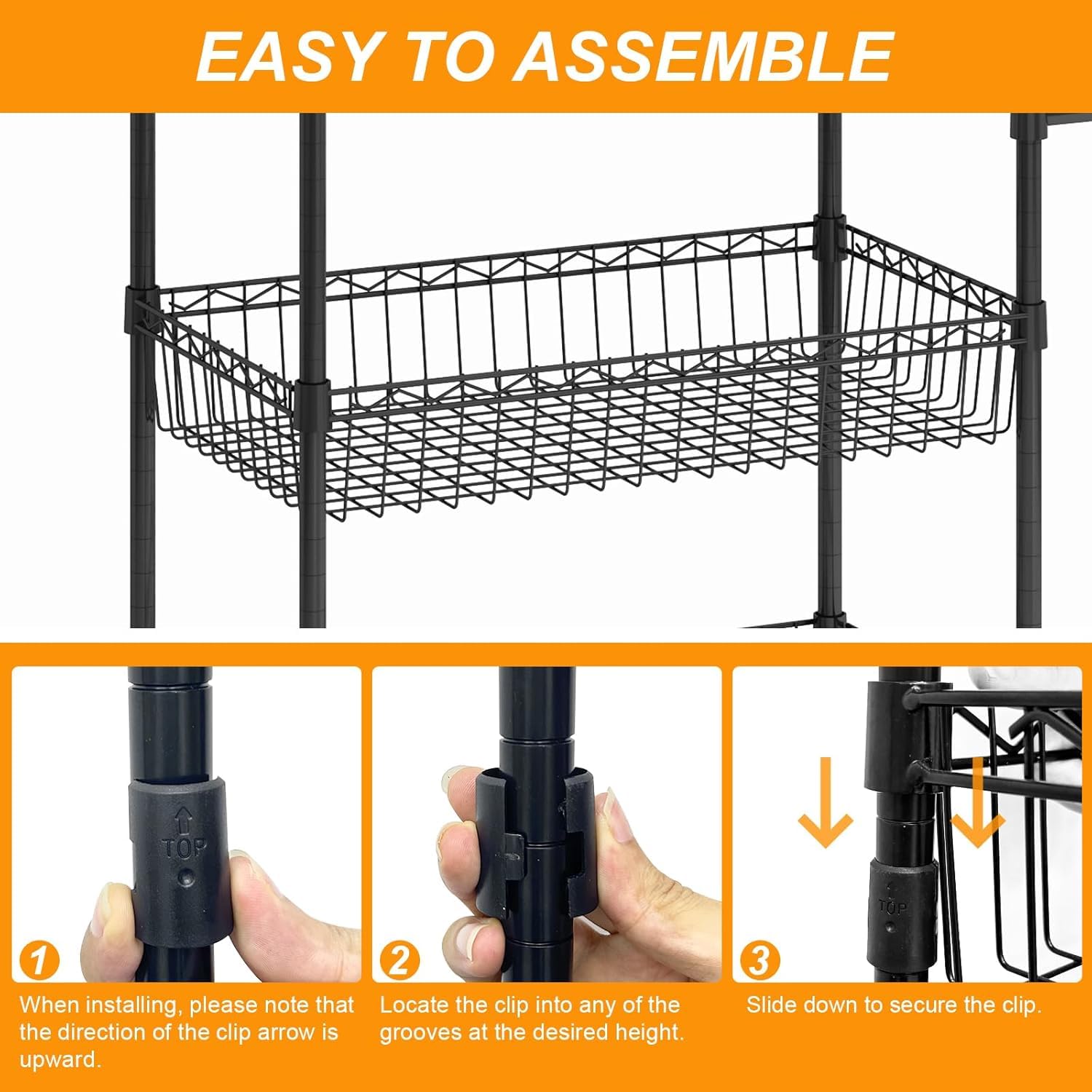 EASY TO ASSEMBLE

TOP

1

When installing, please note that the direction of the clip arrow is upward.

2

Locate the clip into any of the grooves at the desired height.

TOP

3

Slide down to secure the clip.