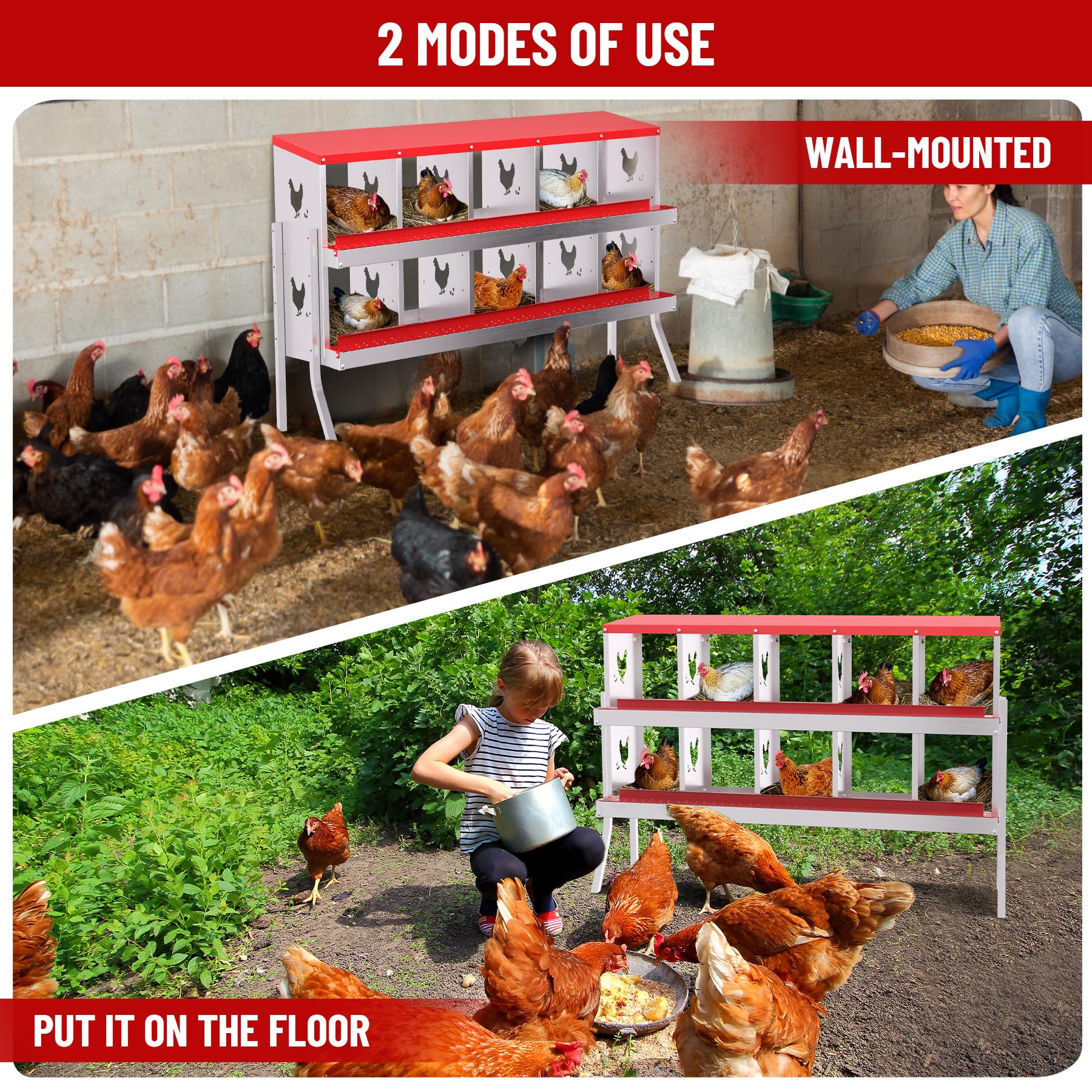 2 MODES OF USE

WALL-MOUNTED

PUT IT ON THE FLOOR