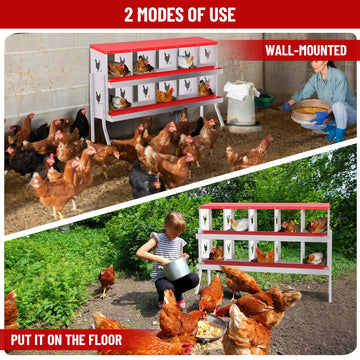 2 MODES OF USE

WALL-MOUNTED

PUT IT ON THE FLOOR