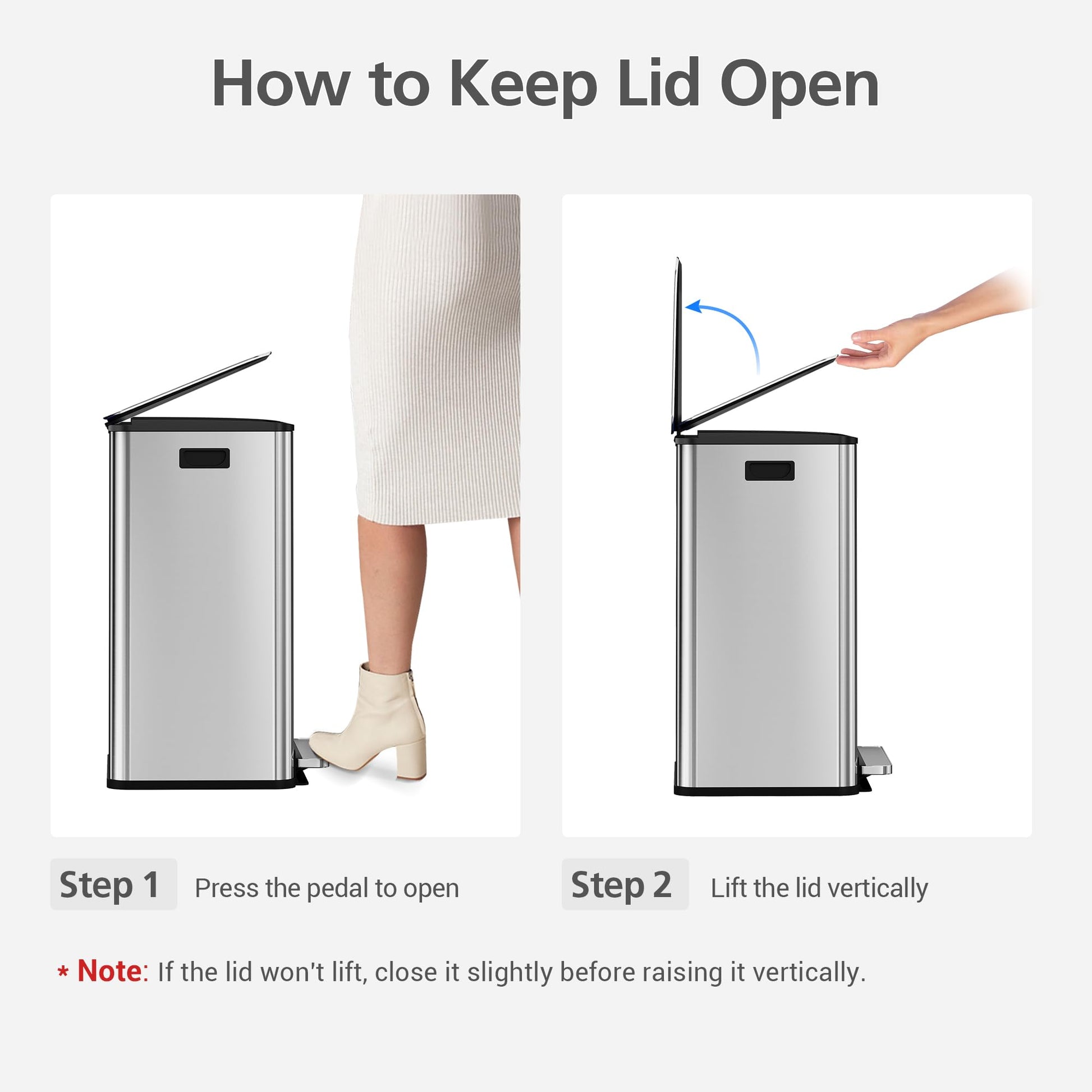 How to Keep Lid Open

Step 1 Press the pedal to open

Step 2 Lift the lid vertically

* Note: If the lid won't lift, close it slightly before raising it vertically.