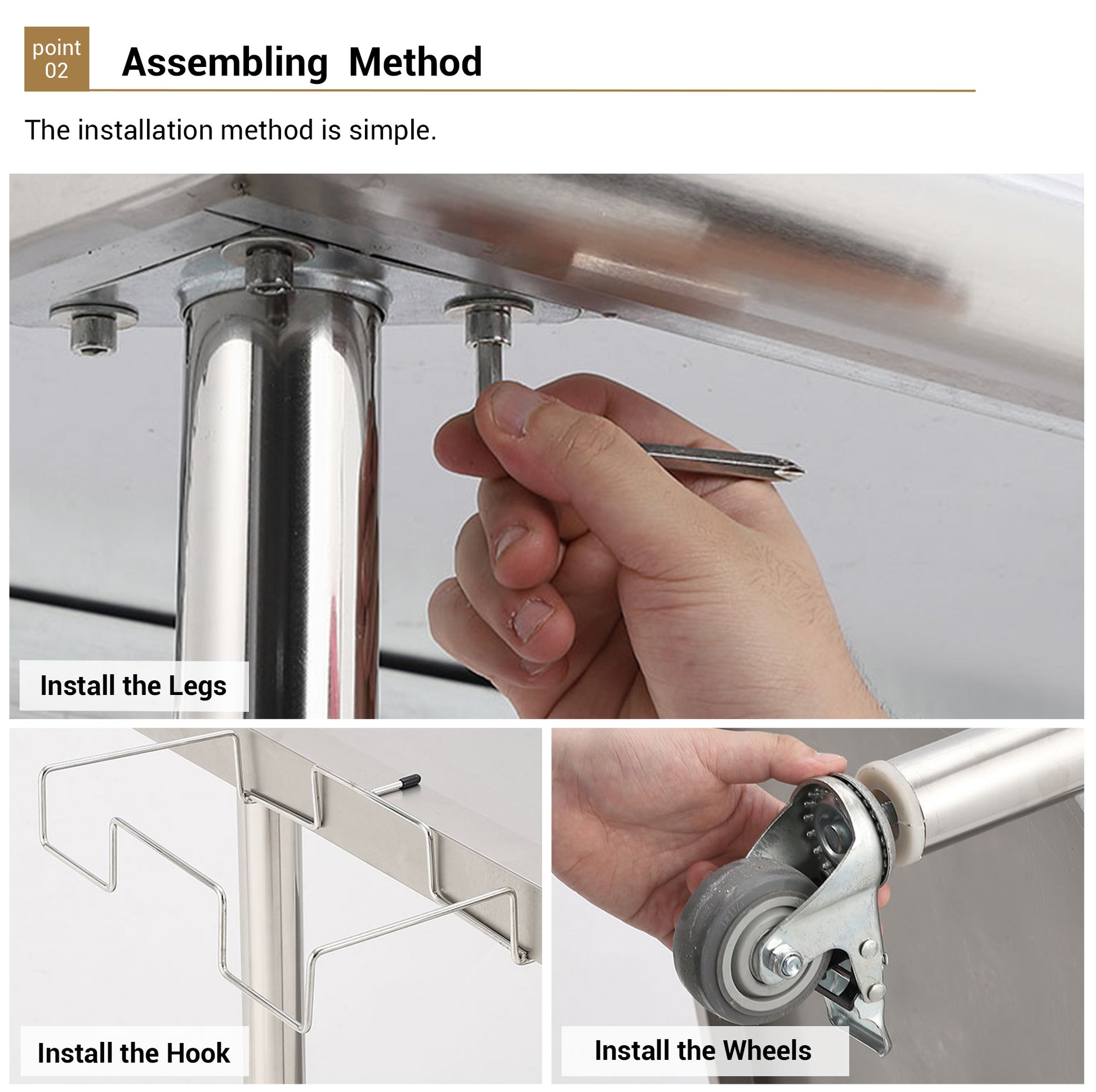 point 02

Assembling Method

The installation method is simple.

Install the Legs

Install the Hook

Install the Wheels