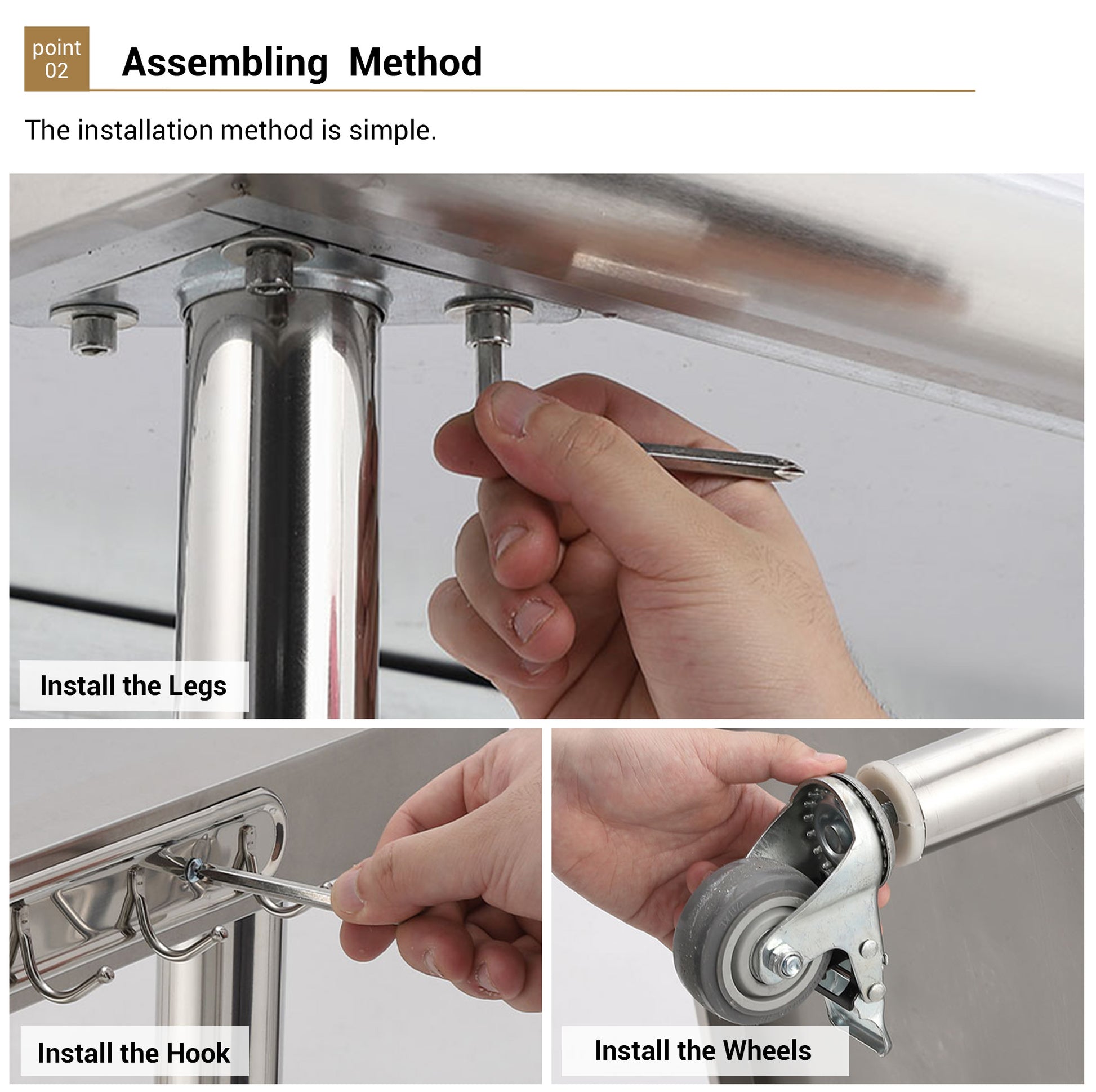 point 02

Assembling Method

The installation method is simple.

Install the Legs

Install the Hook

Install the Wheels