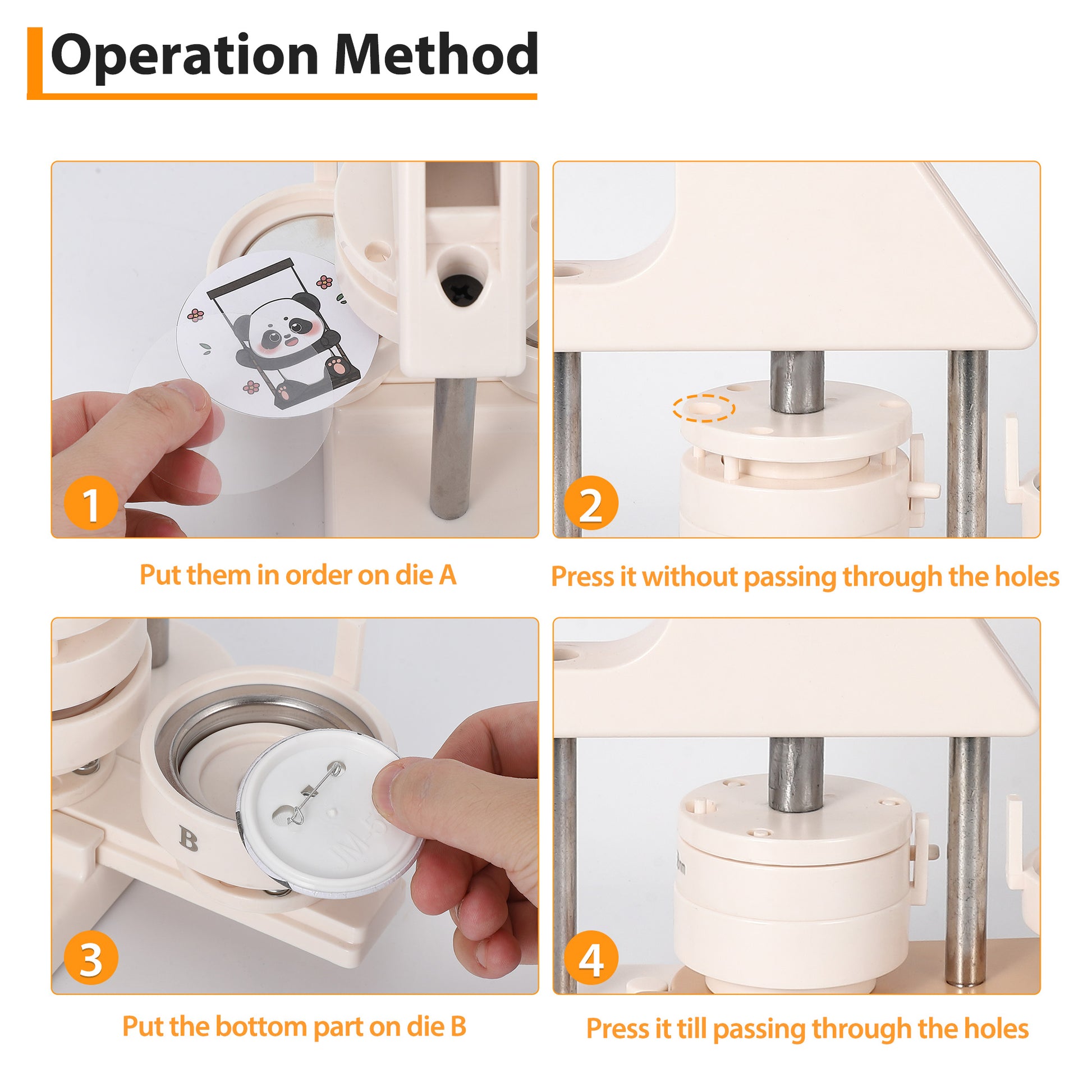 Operation Method

1

Put them in order on die A

2

Press it without passing through the holes

B

3

Put the bottom part on die B

4

Press it till passing through the holes