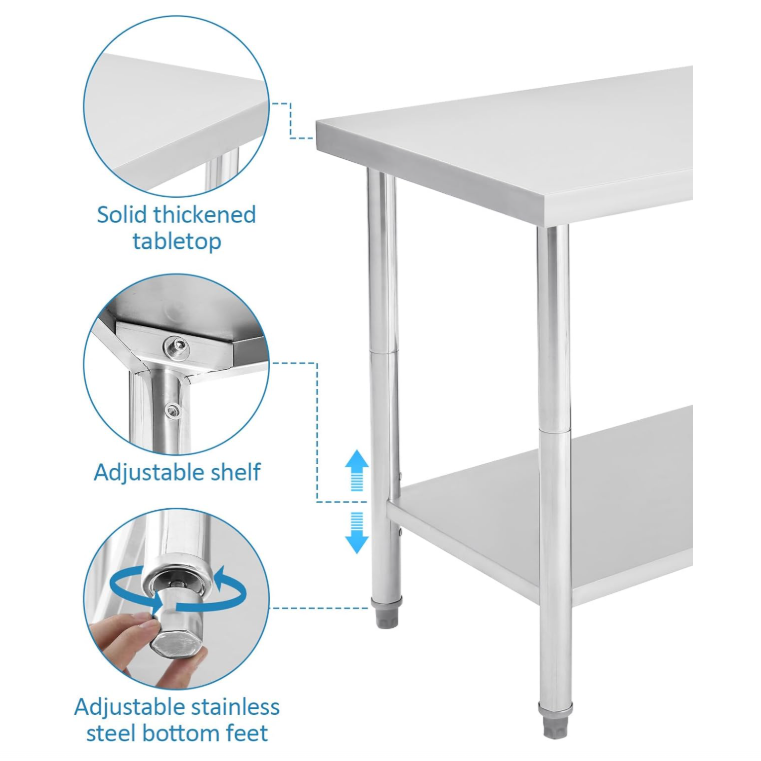 Solid thickened tabletop

Adjustable shelf

Adjustable stainless steel bottom feet