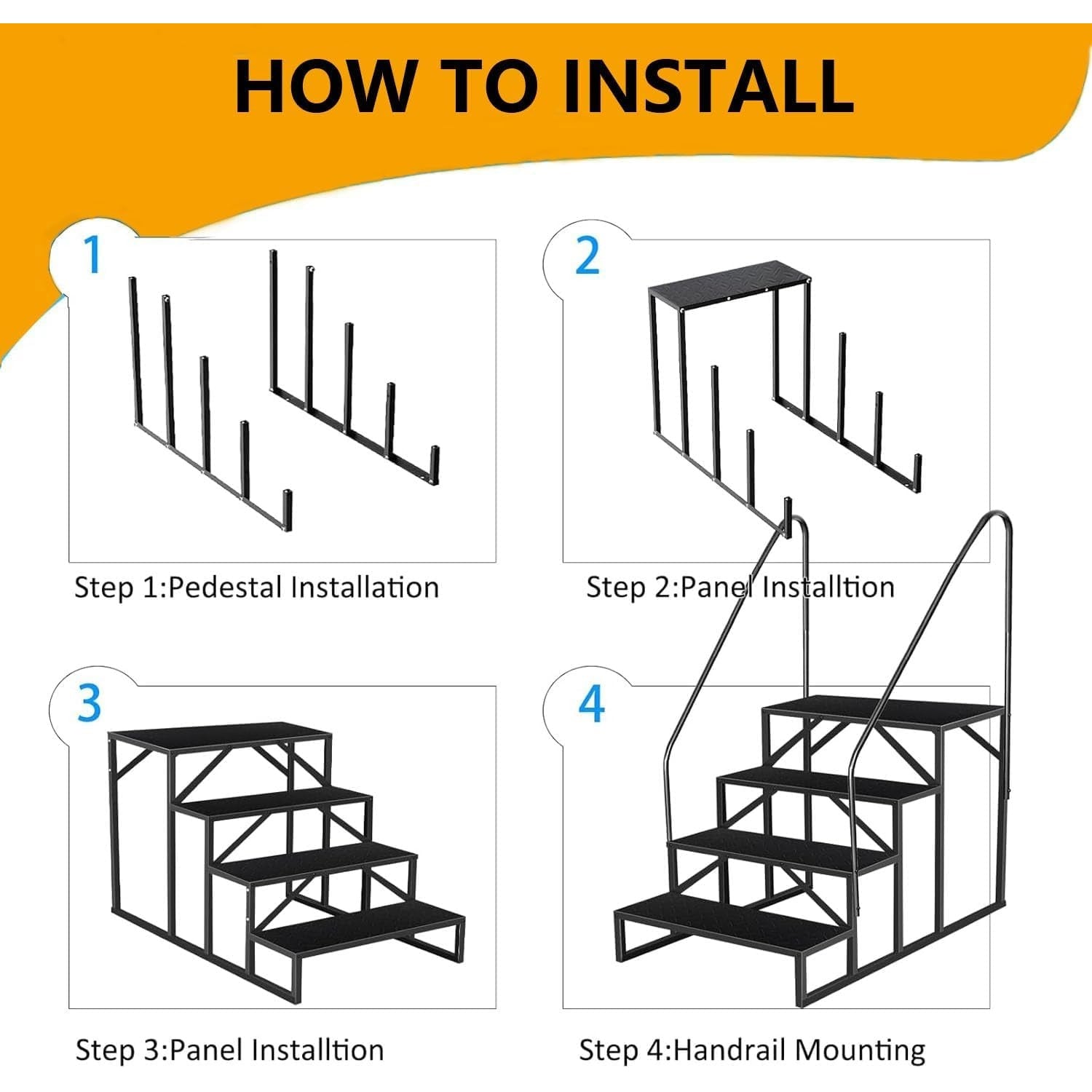 HOW TO INSTALL

1

Step 1:Pedestal Installation

2

Step 2:Panel Installtion

3

Step 3:Panel Installtion

4

Step 4:Handrail Mounting