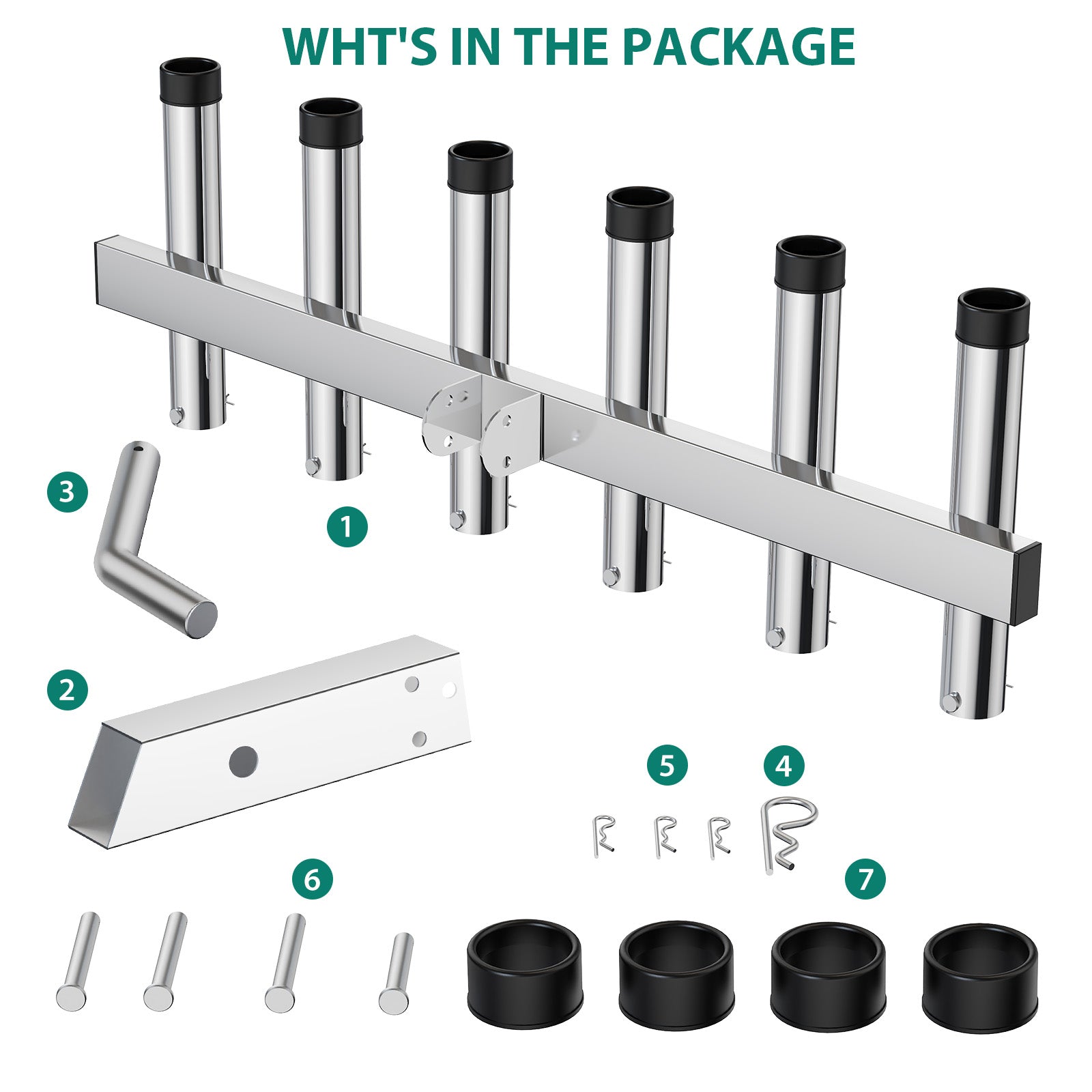 WHT'S IN THE PACKAGE

3

1

2

5

4

6

7