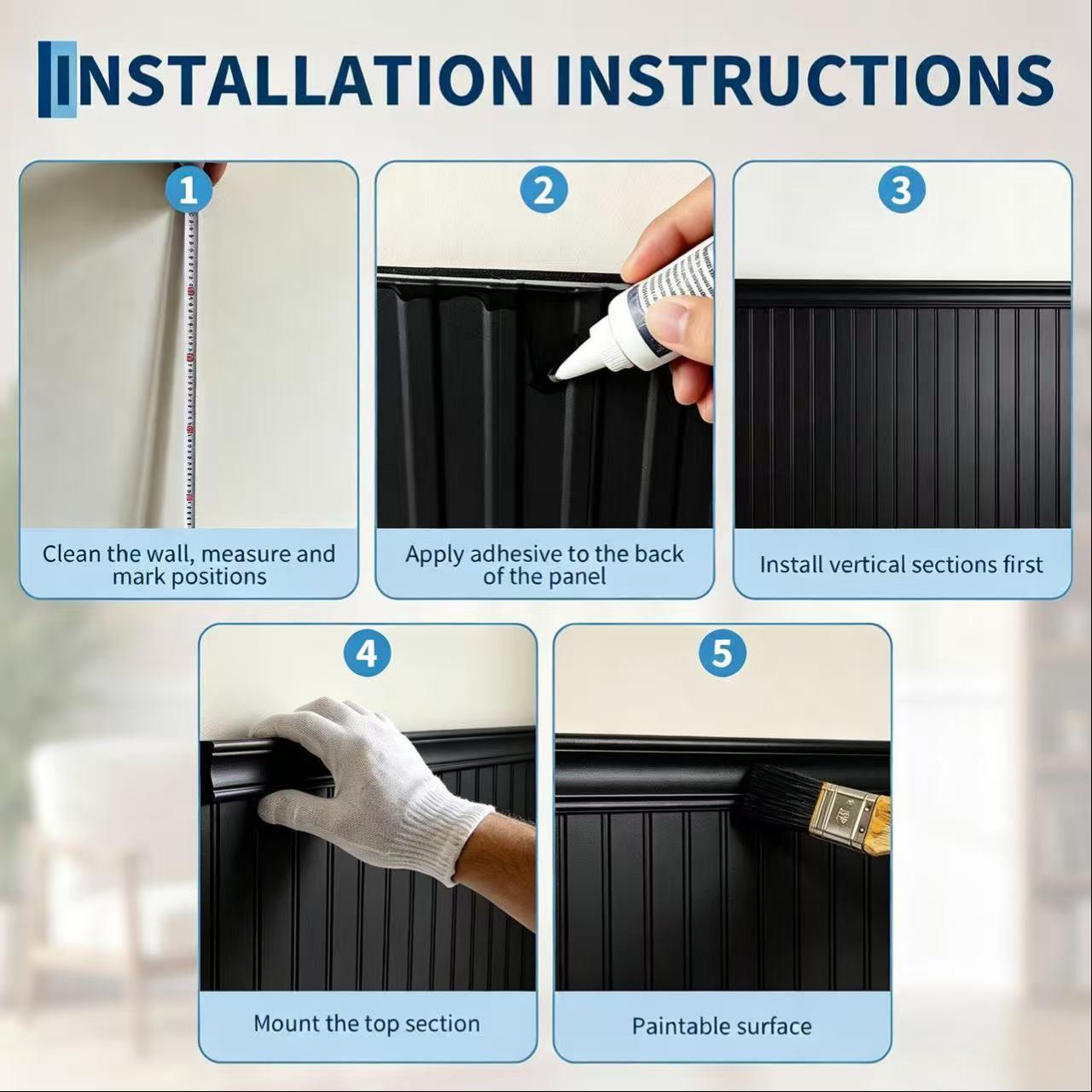 INSTALLATION INSTRUCTIONS

1
Clean the wall, measure and mark positions

2
Apply adhesive to the back of the panel

3
Install vertical sections first

4
Mount the top section

5
Paintable surface