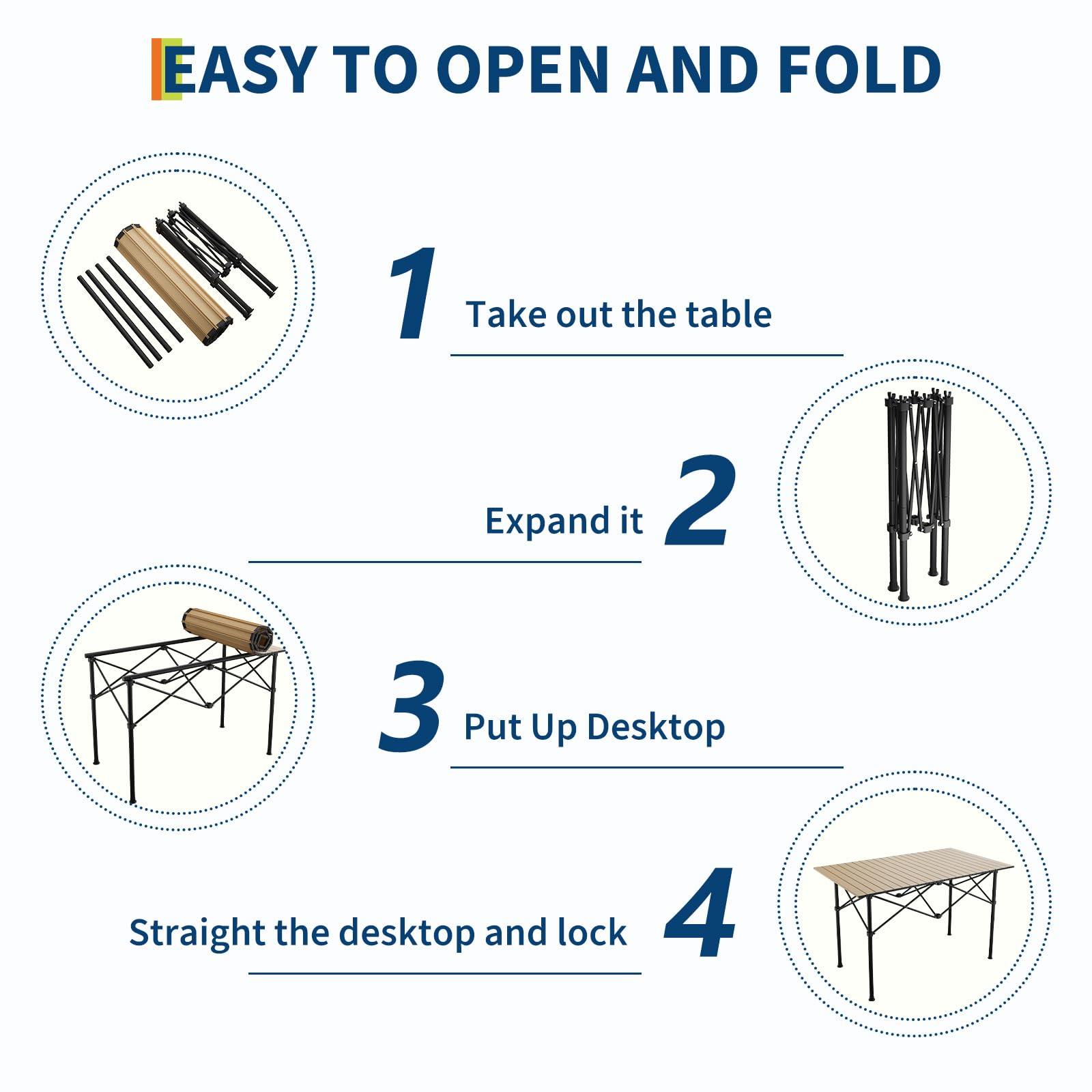 EASY TO OPEN AND FOLD

1 Take out the table

Expand it 2

3 Put Up Desktop

Straight the desktop and lock 4