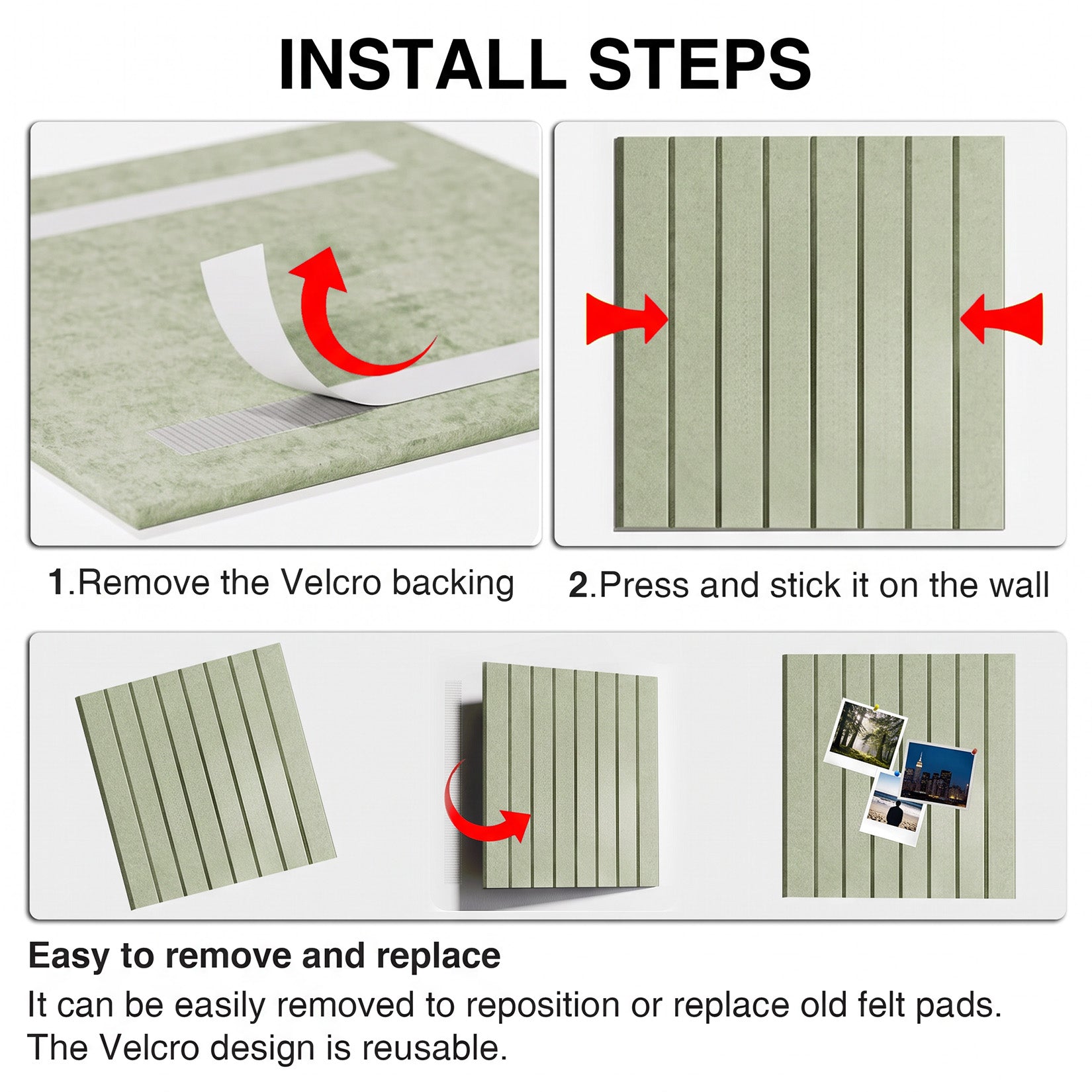 INSTALL STEPS

1.Remove the Velcro backing

2.Press and stick it on the wall

Easy to remove and replace

It can be easily removed to reposition or replace old felt pads. The Velcro design is reusable.