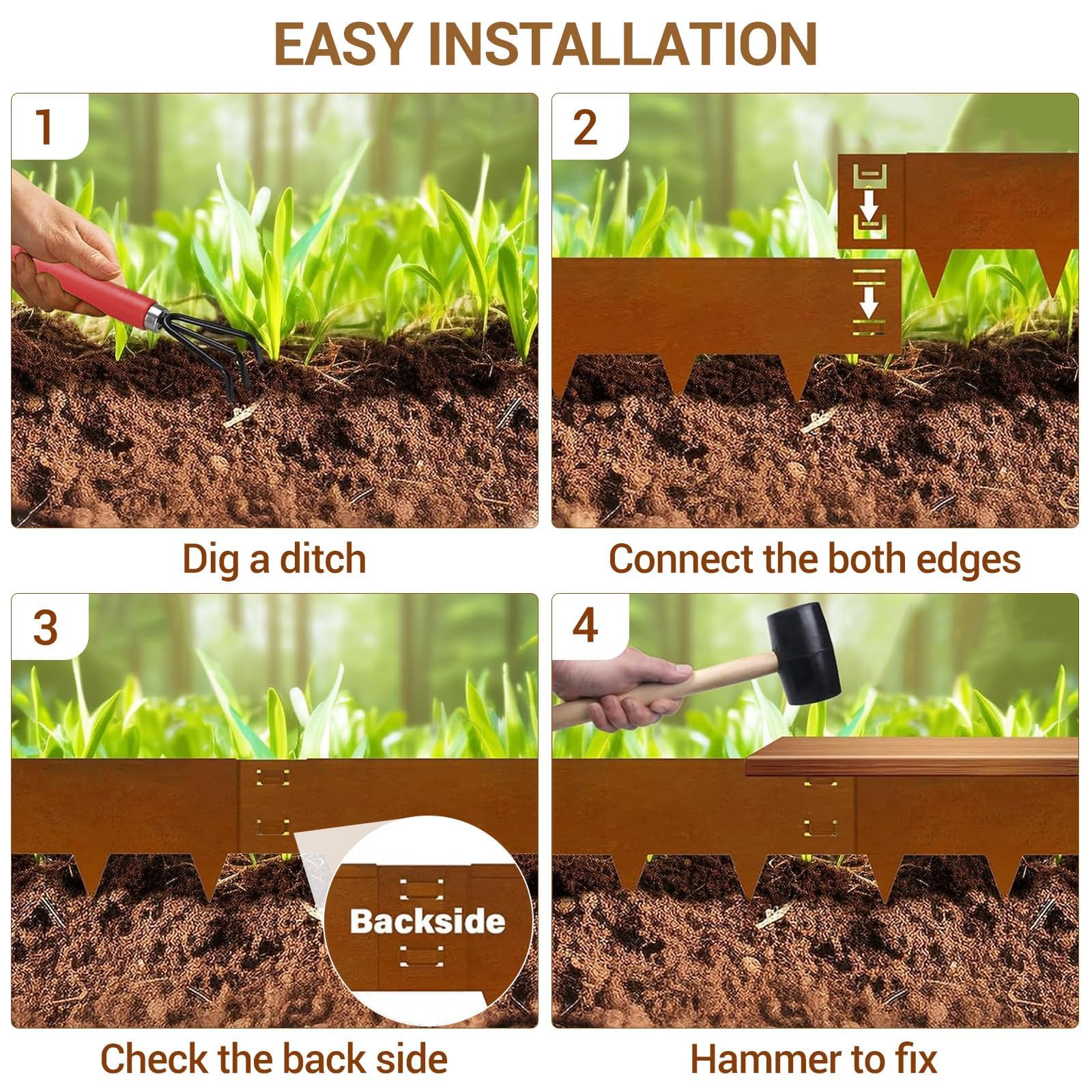 EASY INSTALLATION

1

Dig a ditch

2

Connect the both edges

3

Backside

Check the back side

4

Hammer to fix