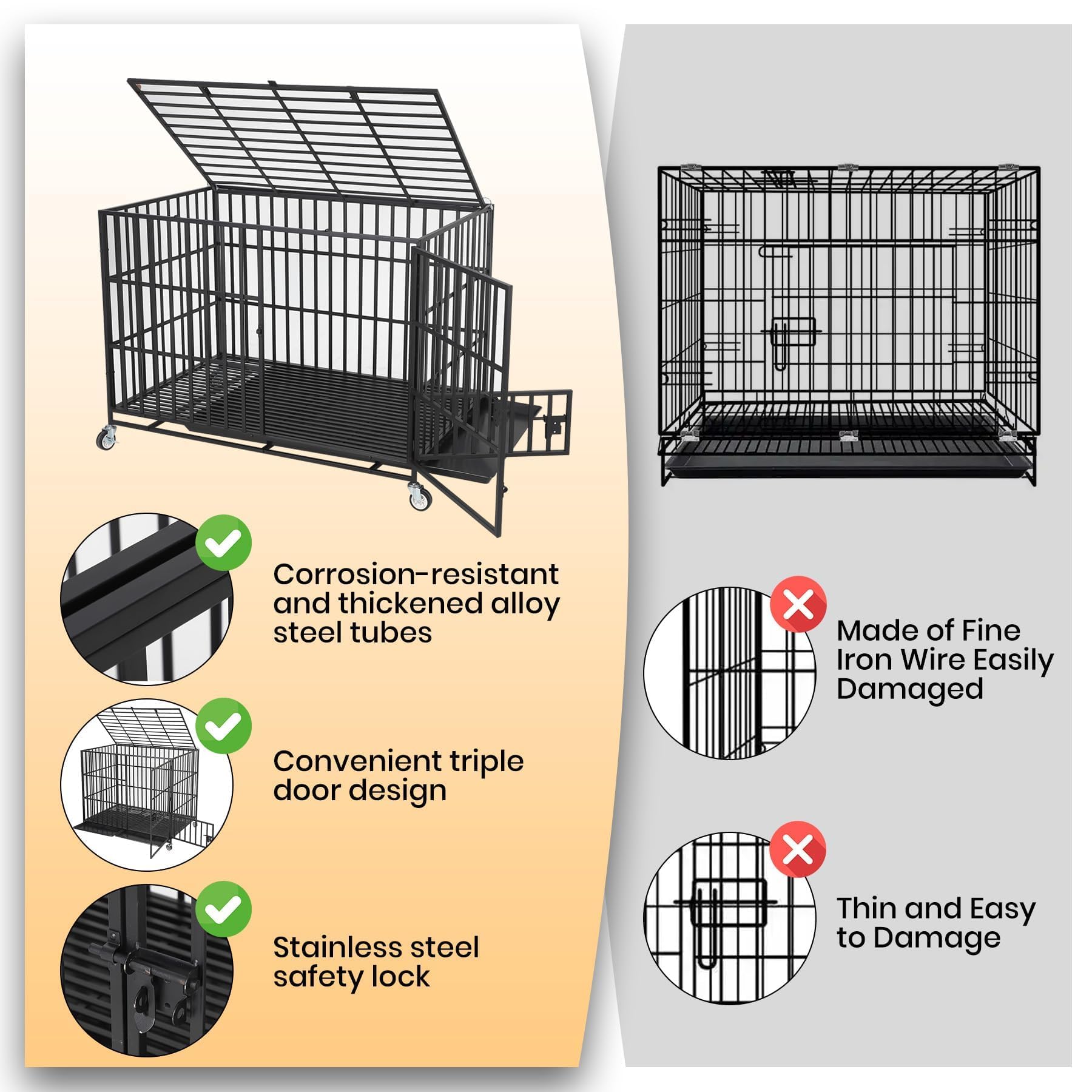 Corrosion-resistant and thickened alloy steel tubes

Convenient triple door design

Stainless steel safety lock

Made of Fine Iron Wire Easily Damaged

Thin and Easy to Damage