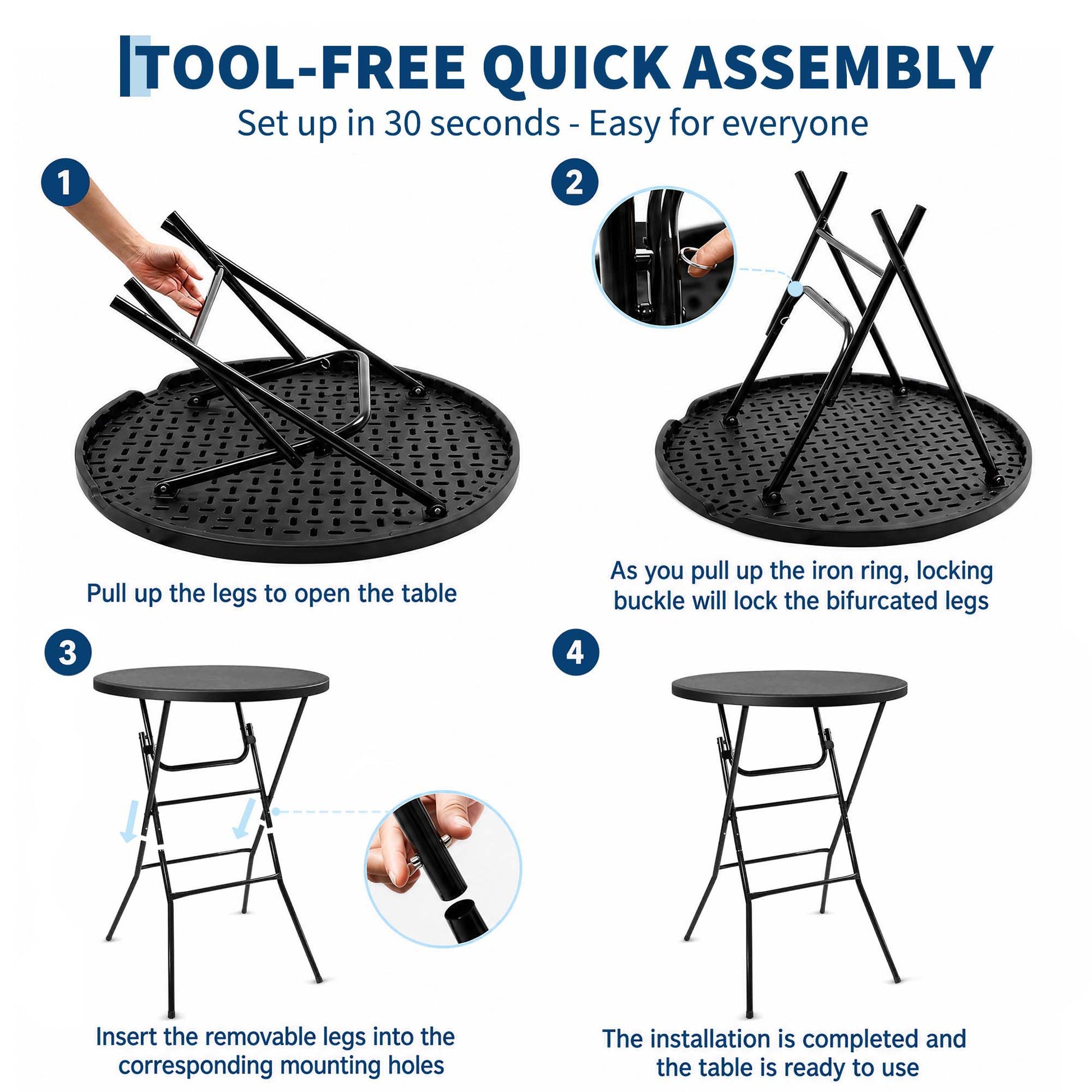 TOOL-FREE QUICK ASSEMBLY

Set up in 30 seconds - Easy for everyone

1

Pull up the legs to open the table

2

As you pull up the iron ring, locking buckle will lock the bifurcated legs

3

Insert the removable legs into the corresponding mounting holes

4

The installation is completed and the table is ready to use