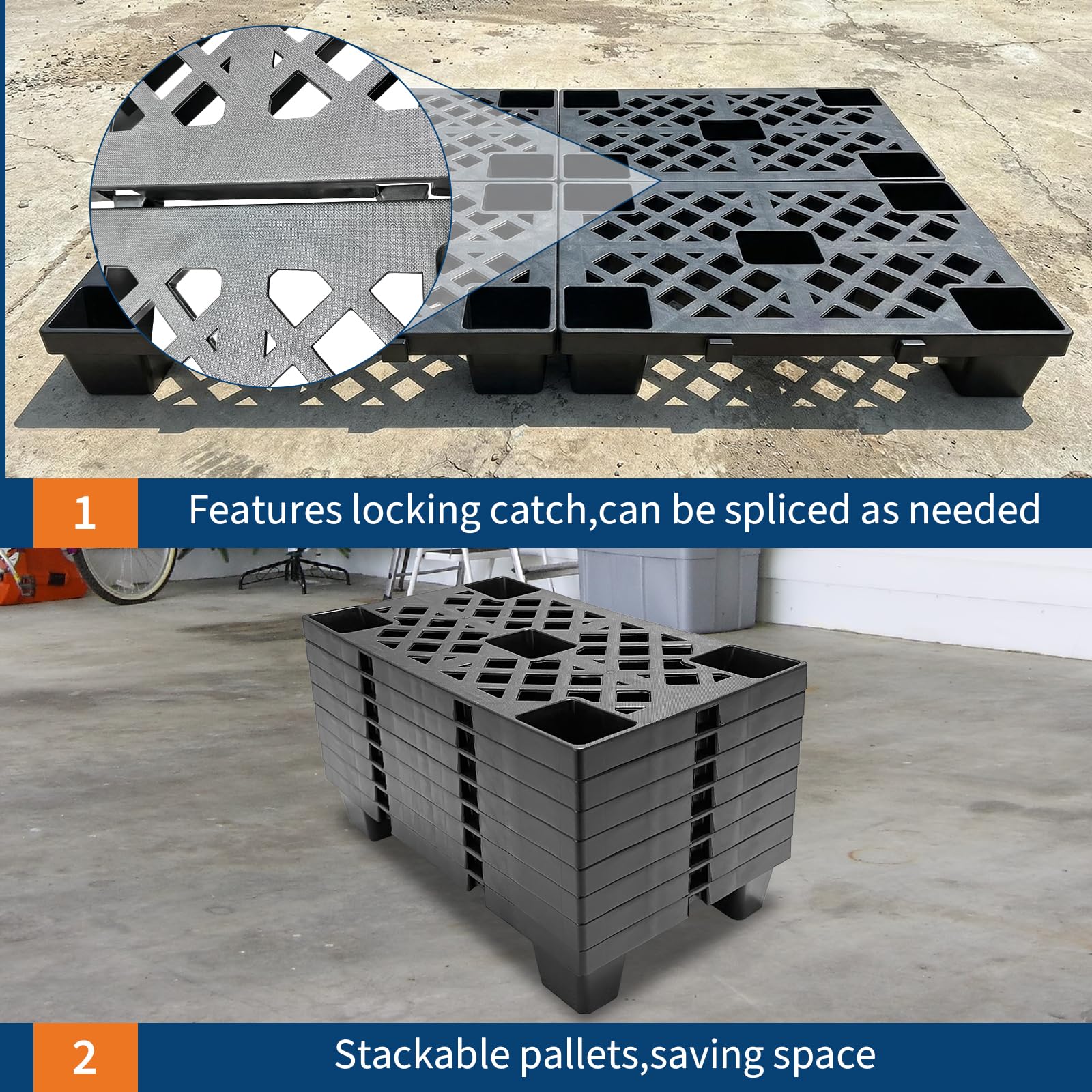 1

Features locking catch,can be spliced as needed

2

Stackable pallets,saving space