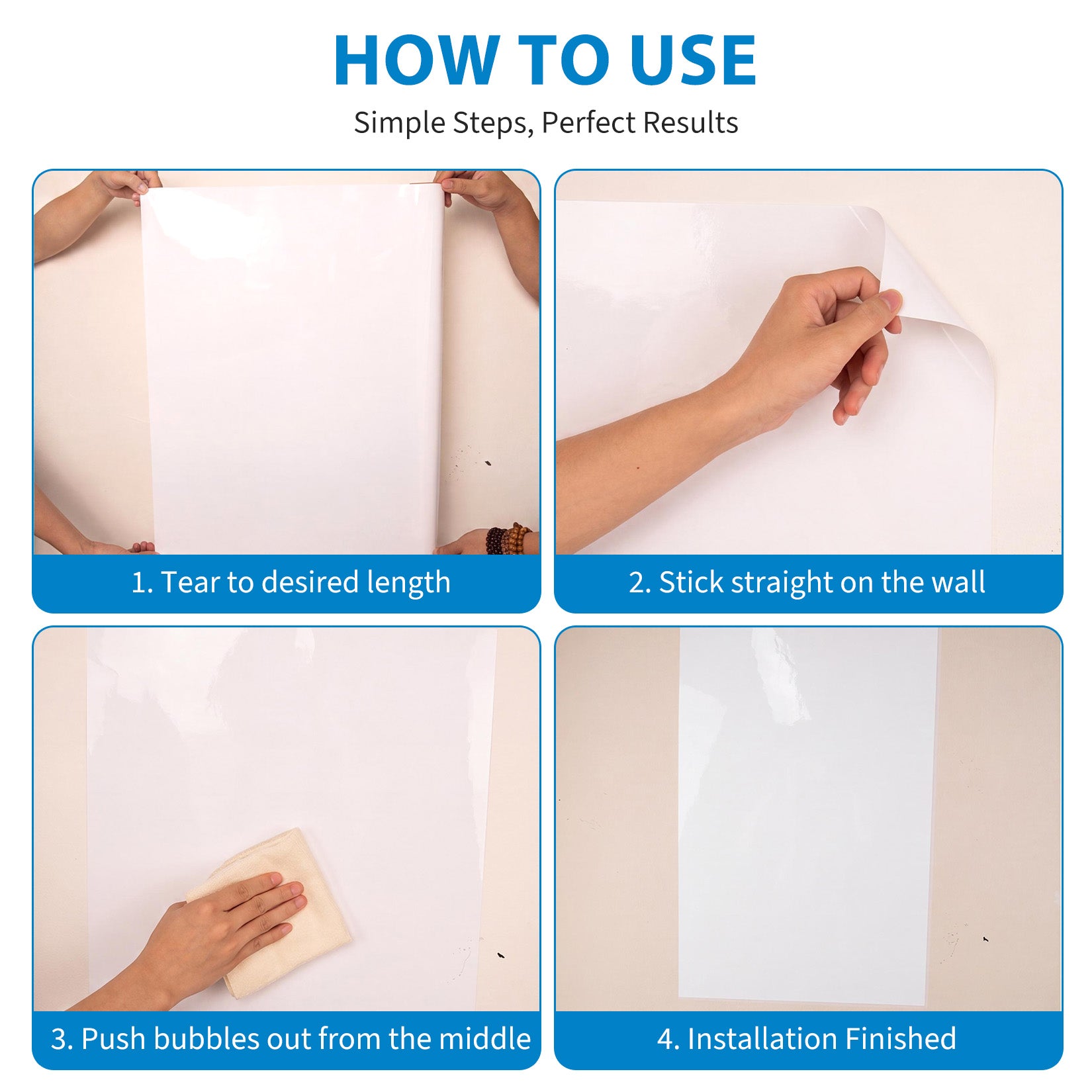 HOW TO USE

Simple Steps, Perfect Results

1. Tear to desired length

2. Stick straight on the wall

3. Push bubbles out from the middle

4. Installation Finished