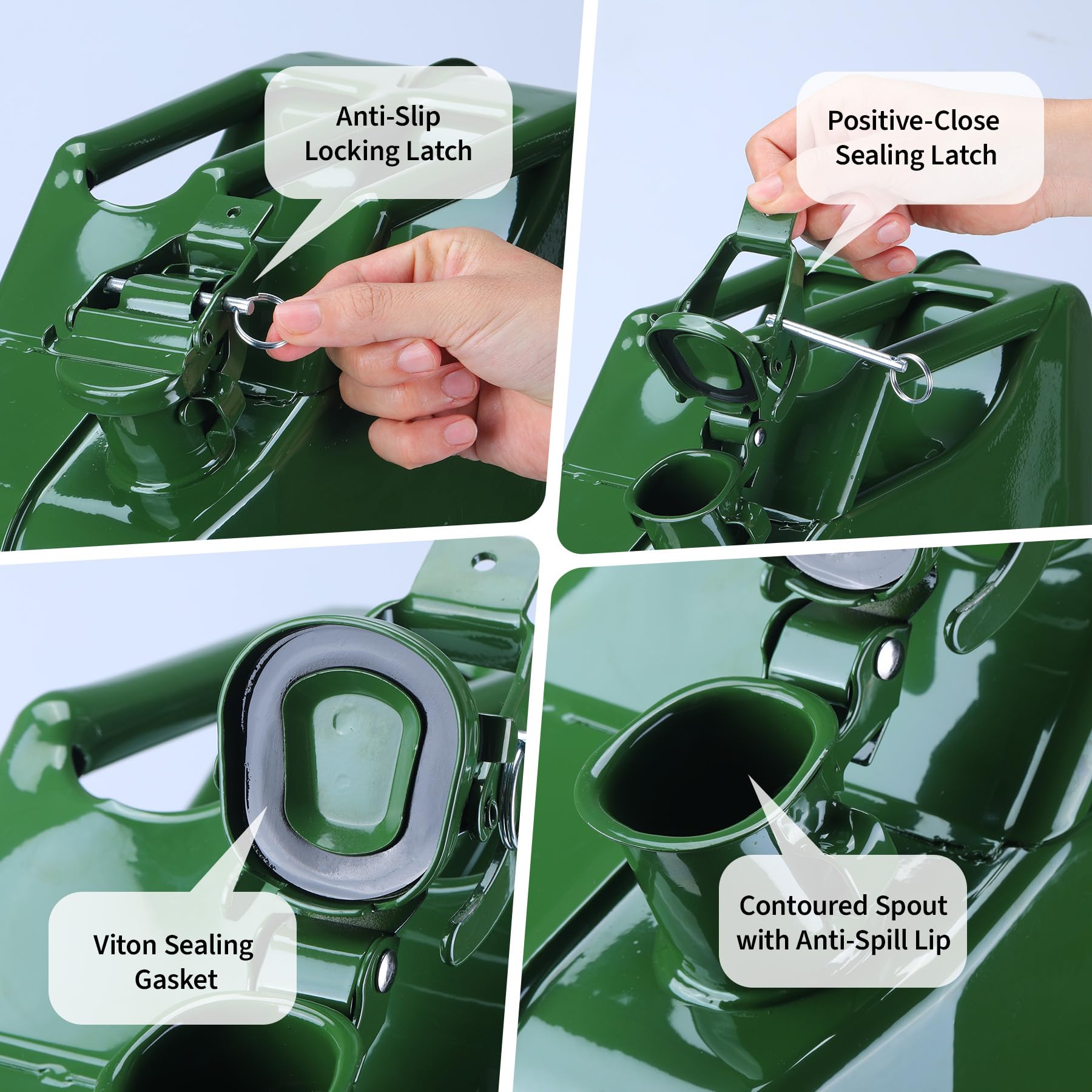 Anti-Slip Locking Latch

Positive-Close Sealing Latch

Viton Sealing Gasket

Contoured Spout with Anti-Spill Lip