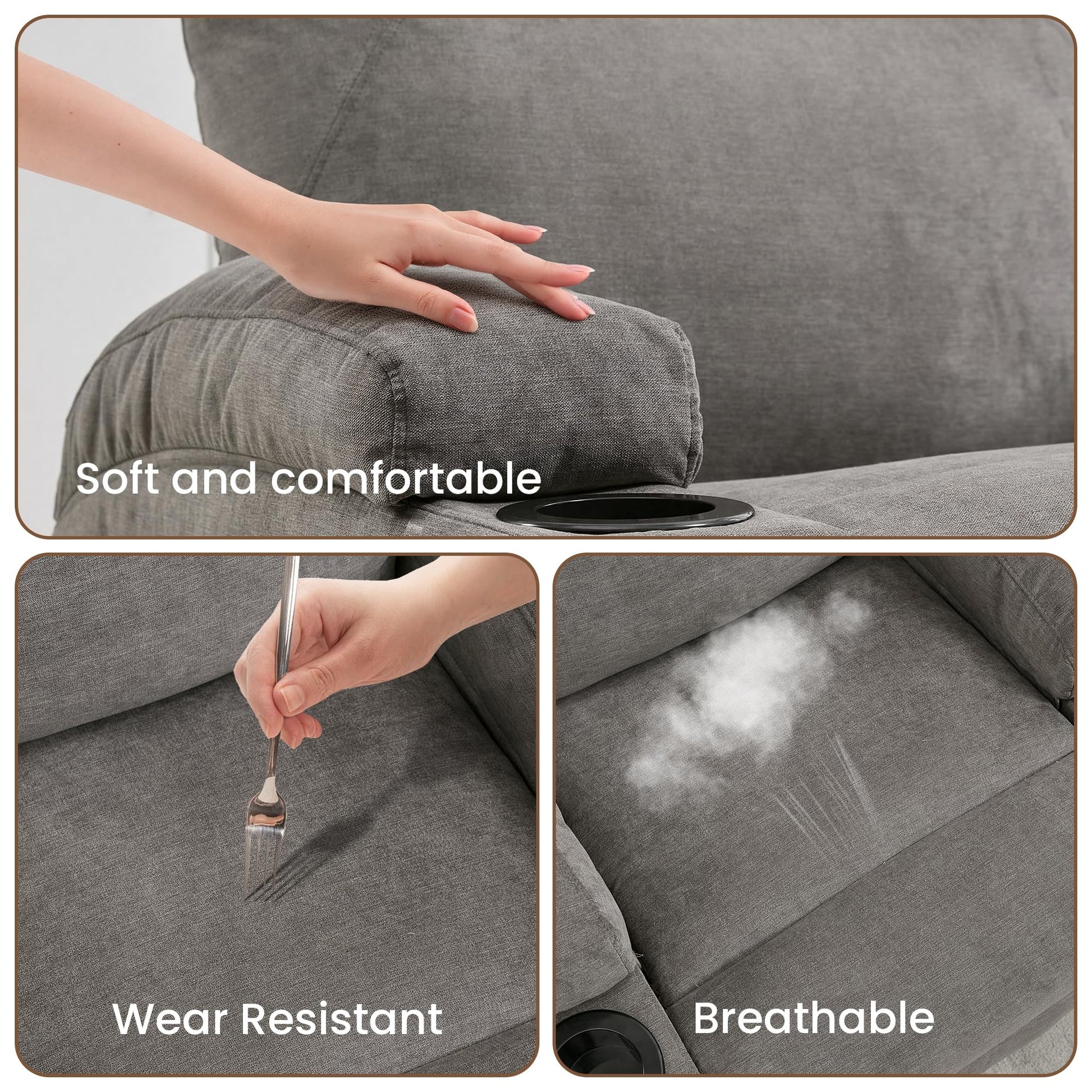 Soft and comfortable

Wear Resistant

Breathable