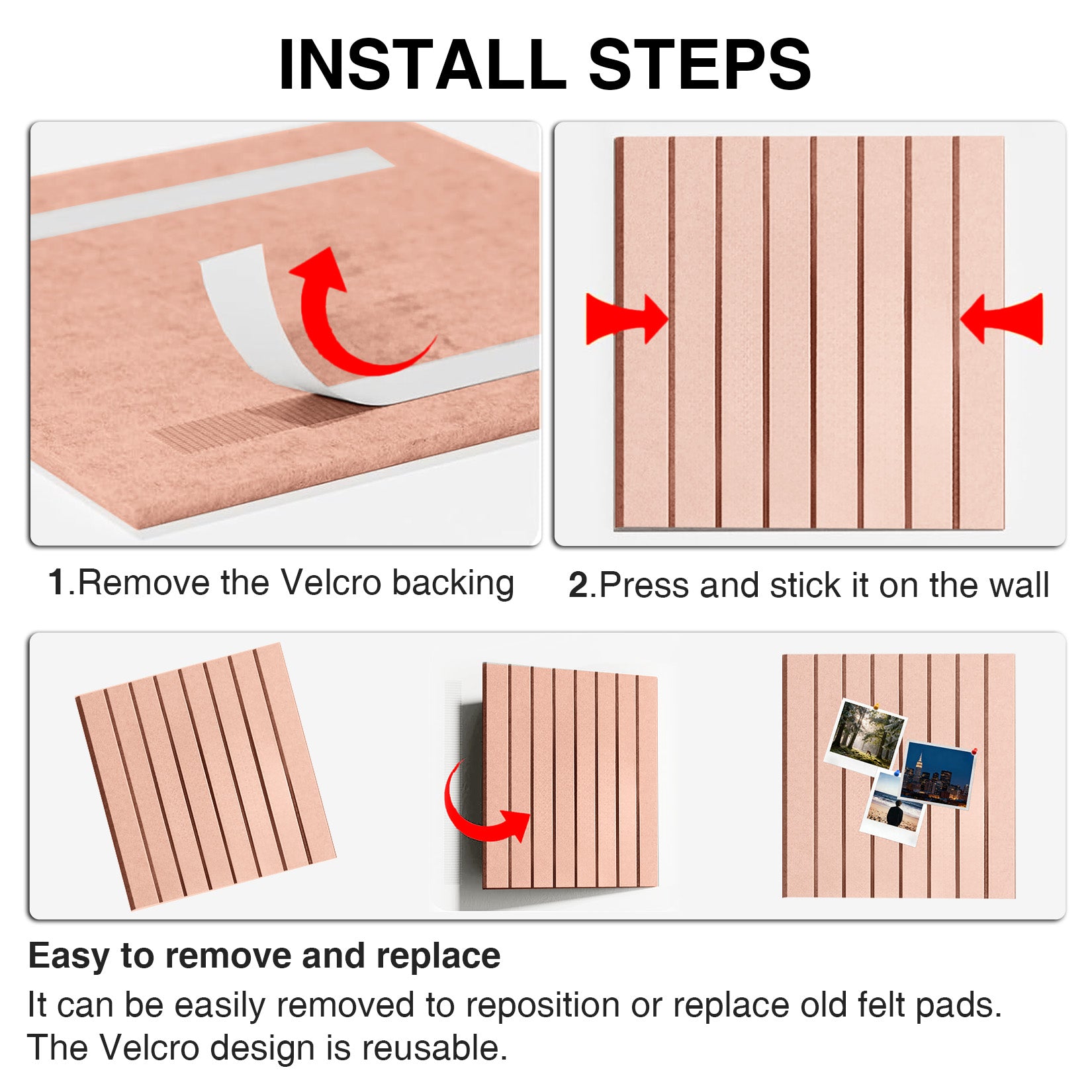 INSTALL STEPS

1.Remove the Velcro backing

2.Press and stick it on the wall

Easy to remove and replace

It can be easily removed to reposition or replace old felt pads. The Velcro design is reusable.