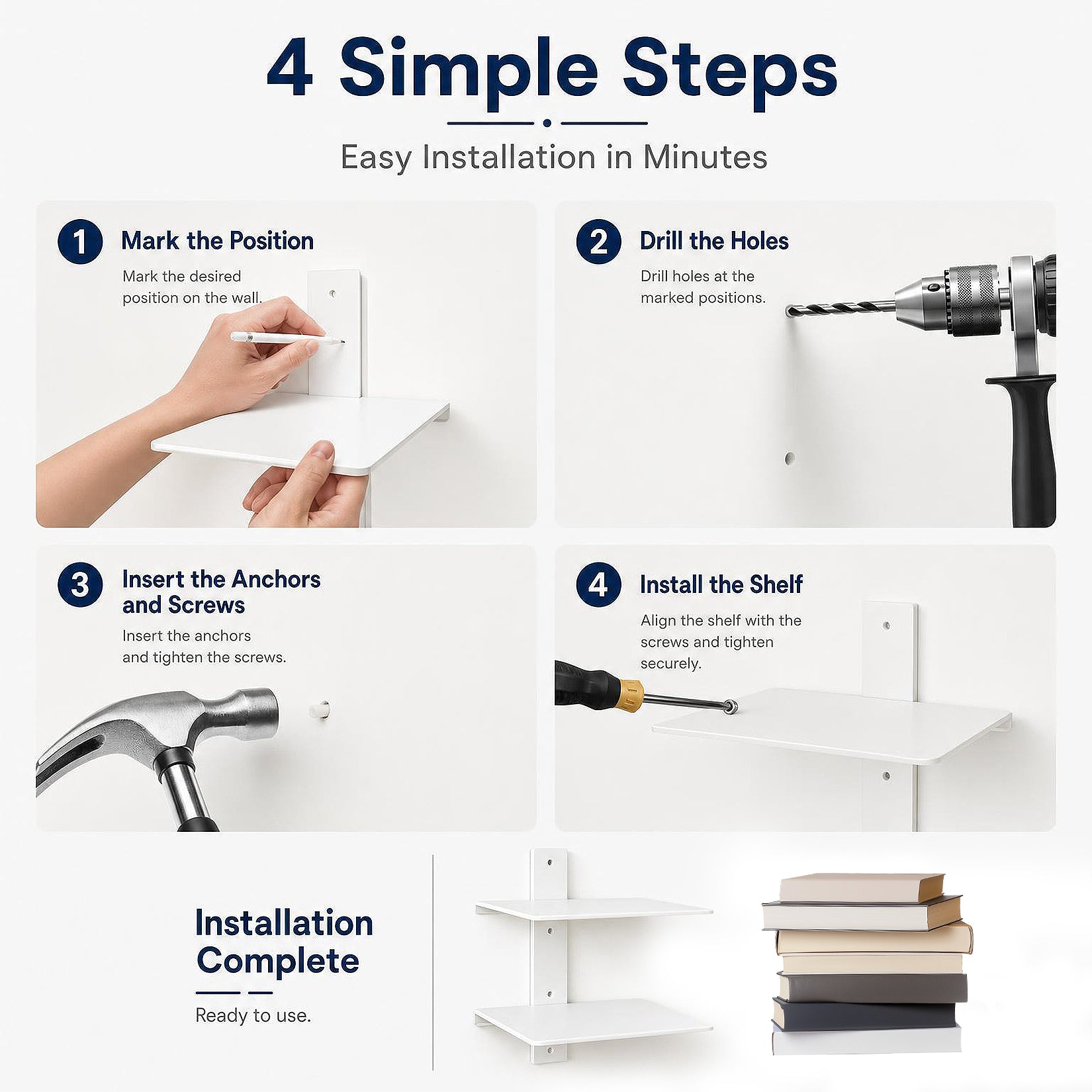 4 Simple Steps

Easy Installation in Minutes

1 Mark the Position

Mark the desired position on the wall.

2 Drill the Holes

Drill holes at the marked positions.

3 Insert the Anchors and Screws

Insert the anchors and tighten the screws.

4 Install the Shelf

Align the shelf with the screws and tighten securely.

Installation Complete

Ready to use.