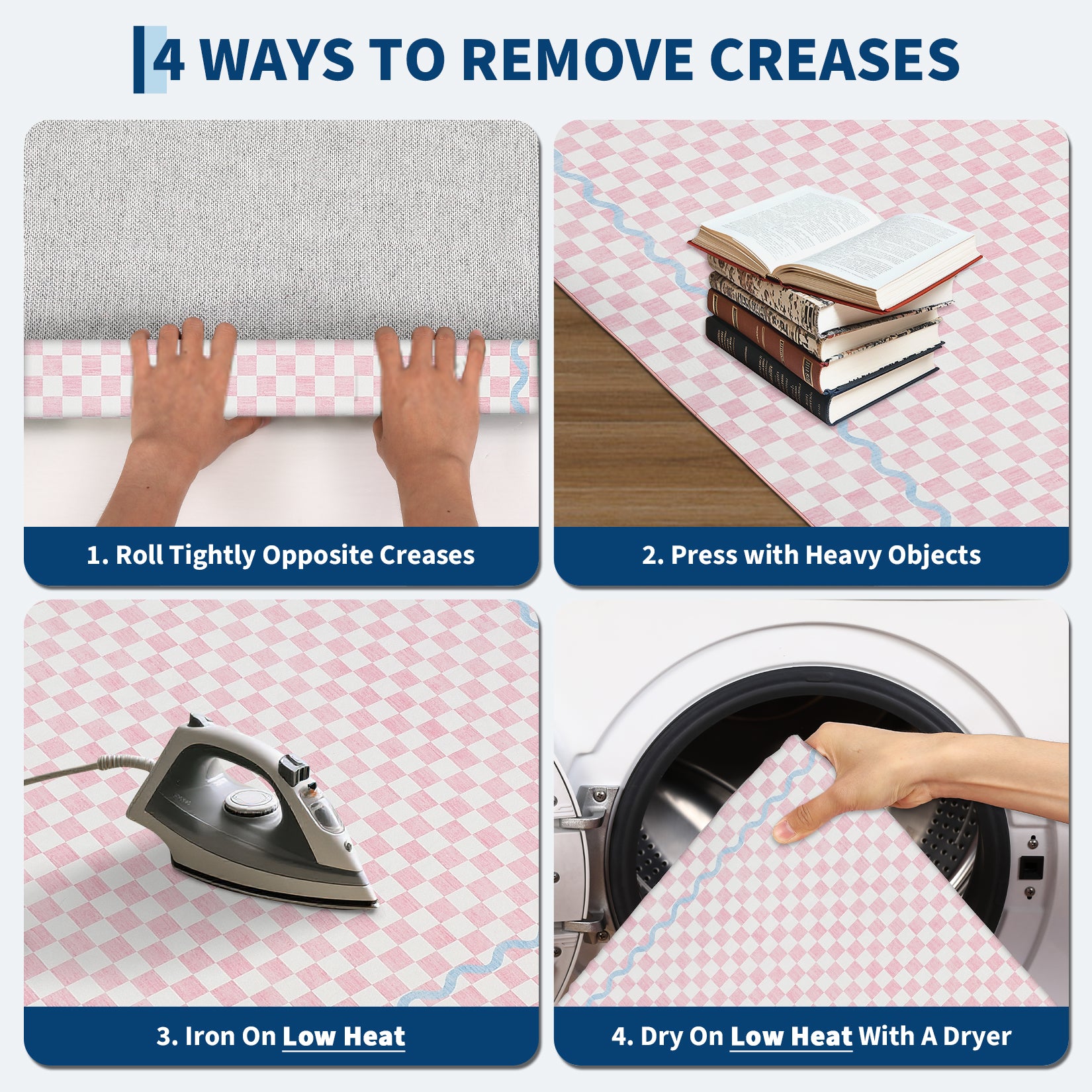 4 WAYS TO REMOVE CREASES

1. Roll Tightly Opposite Creases

2. Press with Heavy Objects

3. Iron On Low Heat

4. Dry On Low Heat With A Dryer