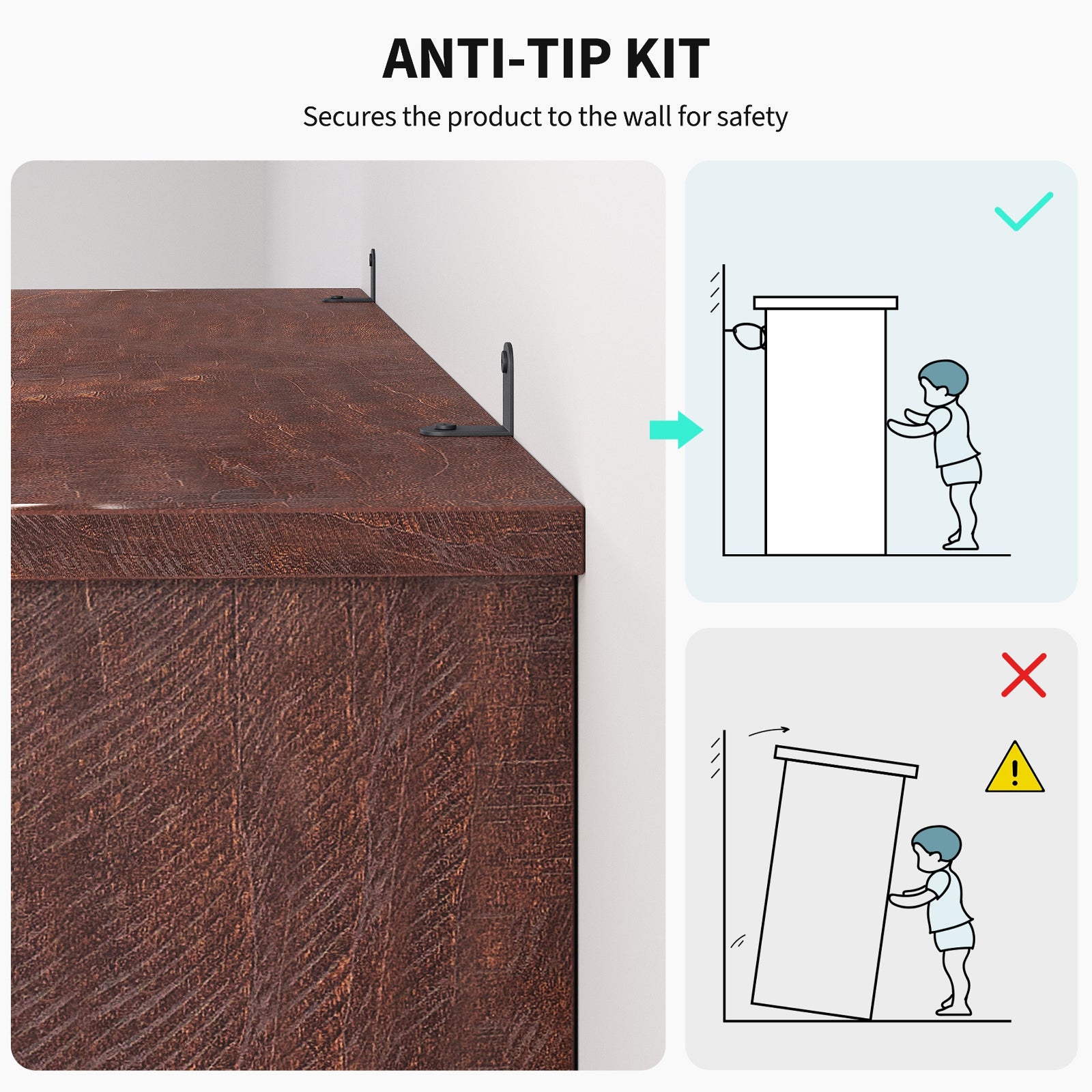 ANTI-TIP KIT

Secures the product to the wall for safety