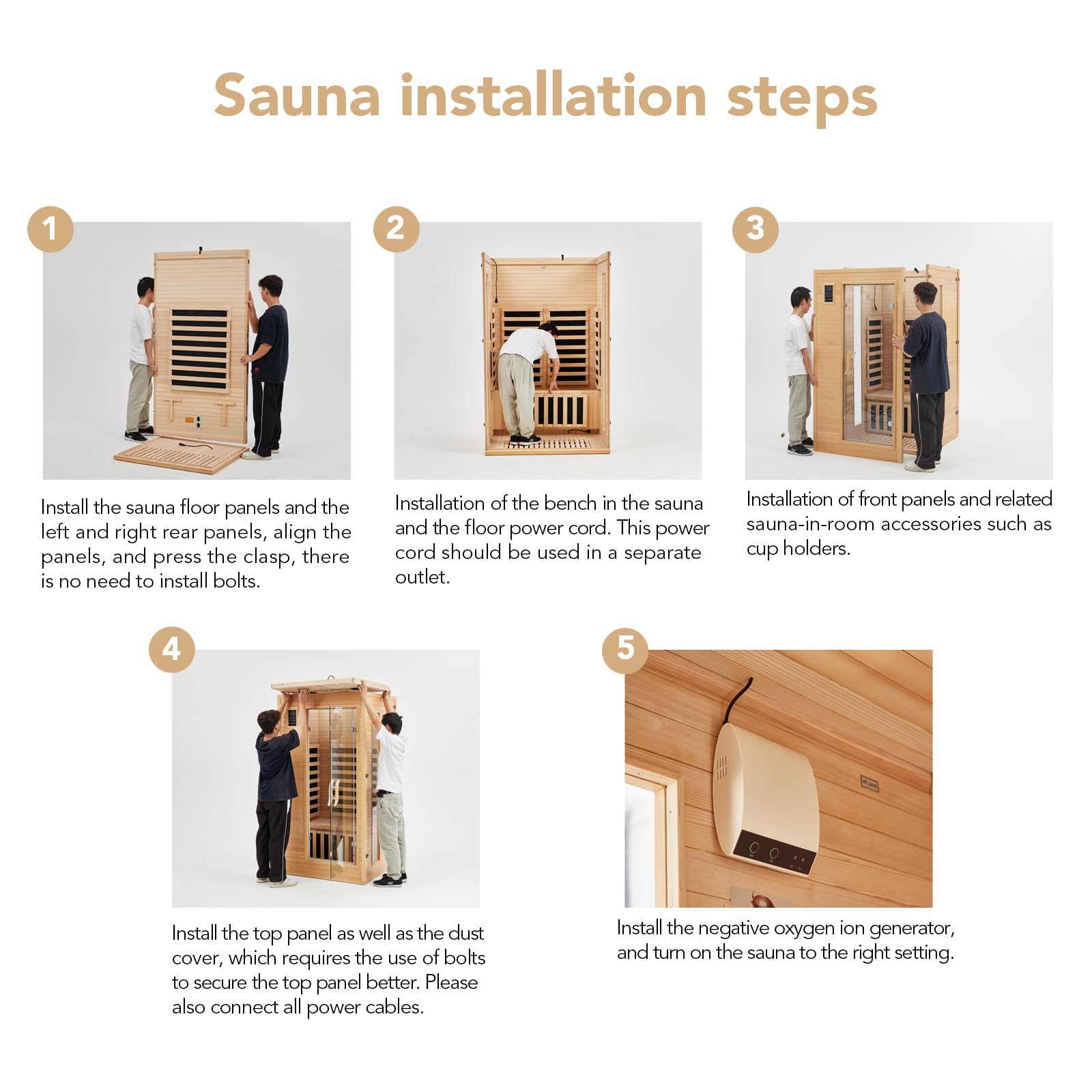 Sauna installation steps

1

Install the sauna floor panels and the left and right rear panels, align the panels, and press the clasp, there is no need to install bolts.

2

Installation of the bench in the sauna and the floor power cord. This power cord should be used in a separate outlet.

3

Installation of front panels and related sauna-in-room accessories such as cup holders.

4

Install the top panel as well as the dust cover, which requires the use of bolts to secure the top panel better. Please also connect all power cables.

5

Install the negative oxygen ion generator, and turn on the sauna to the right setting.