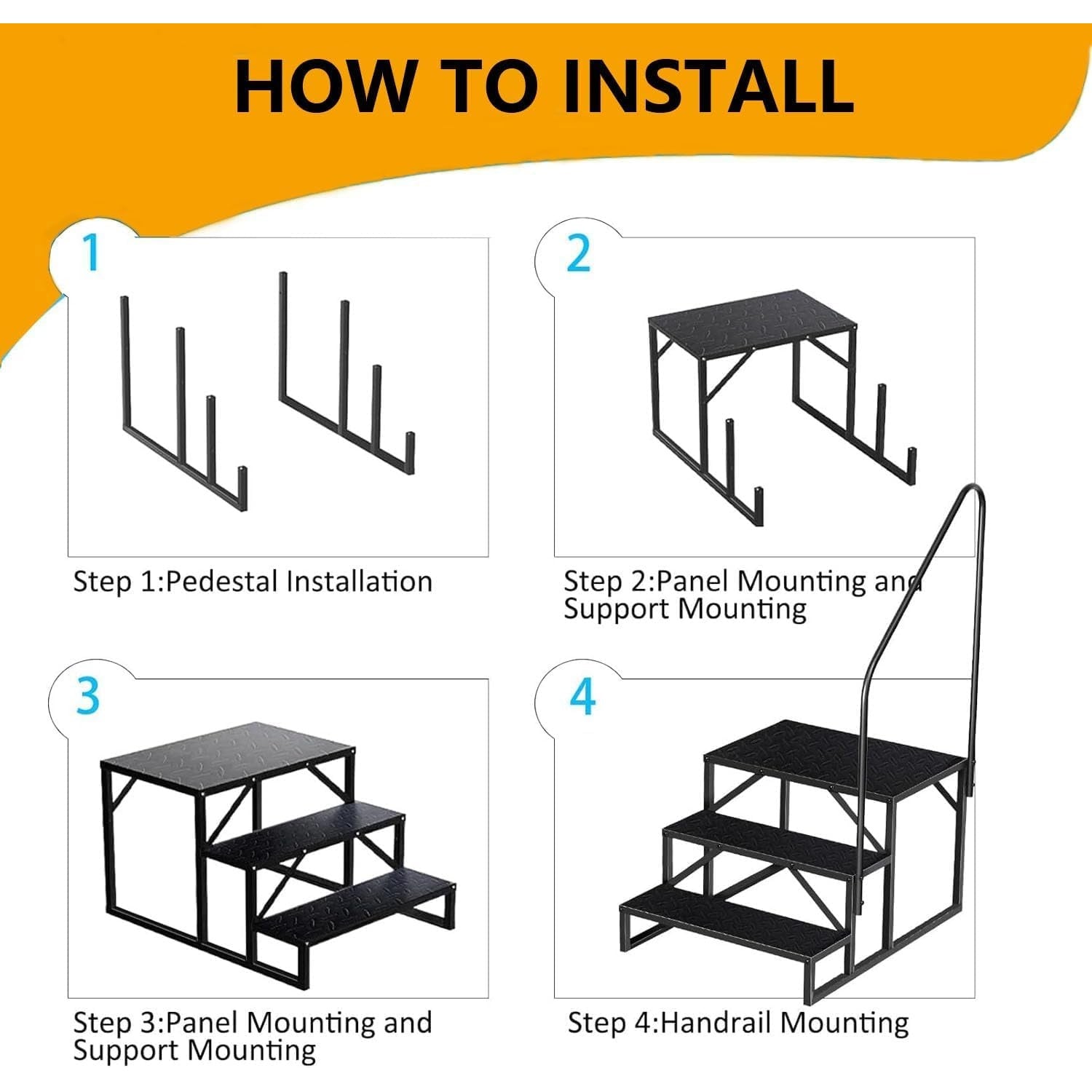 HOW TO INSTALL

1

Step 1:Pedestal Installation

2

Step 2:Panel Mounting and Support Mounting

3

Step 3:Panel Mounting and Support Mounting

4

Step 4:Handrail Mounting