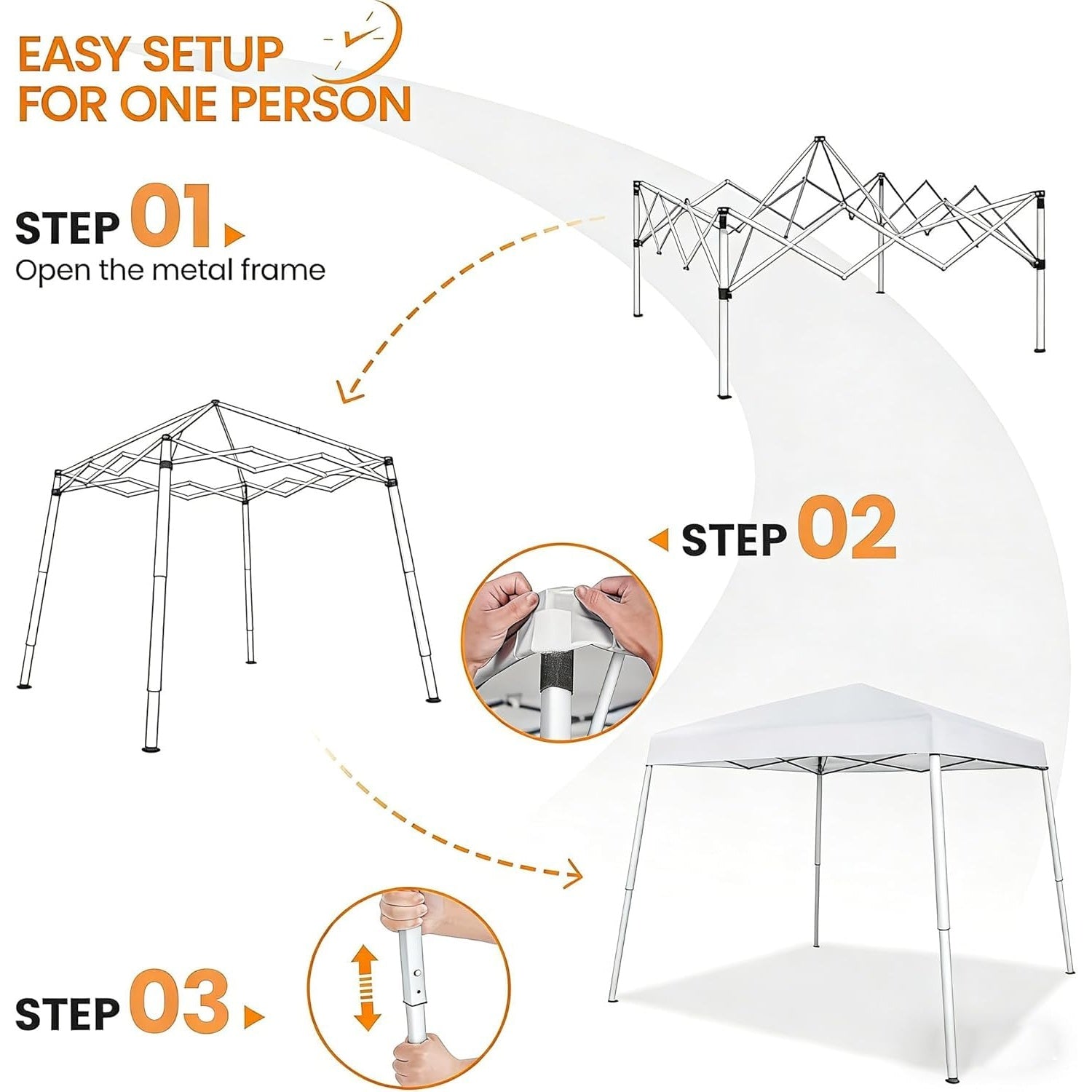 EASY SETUP
FOR ONE PERSON

STEP 01
Open the metal frame

STEP 02

STEP 03