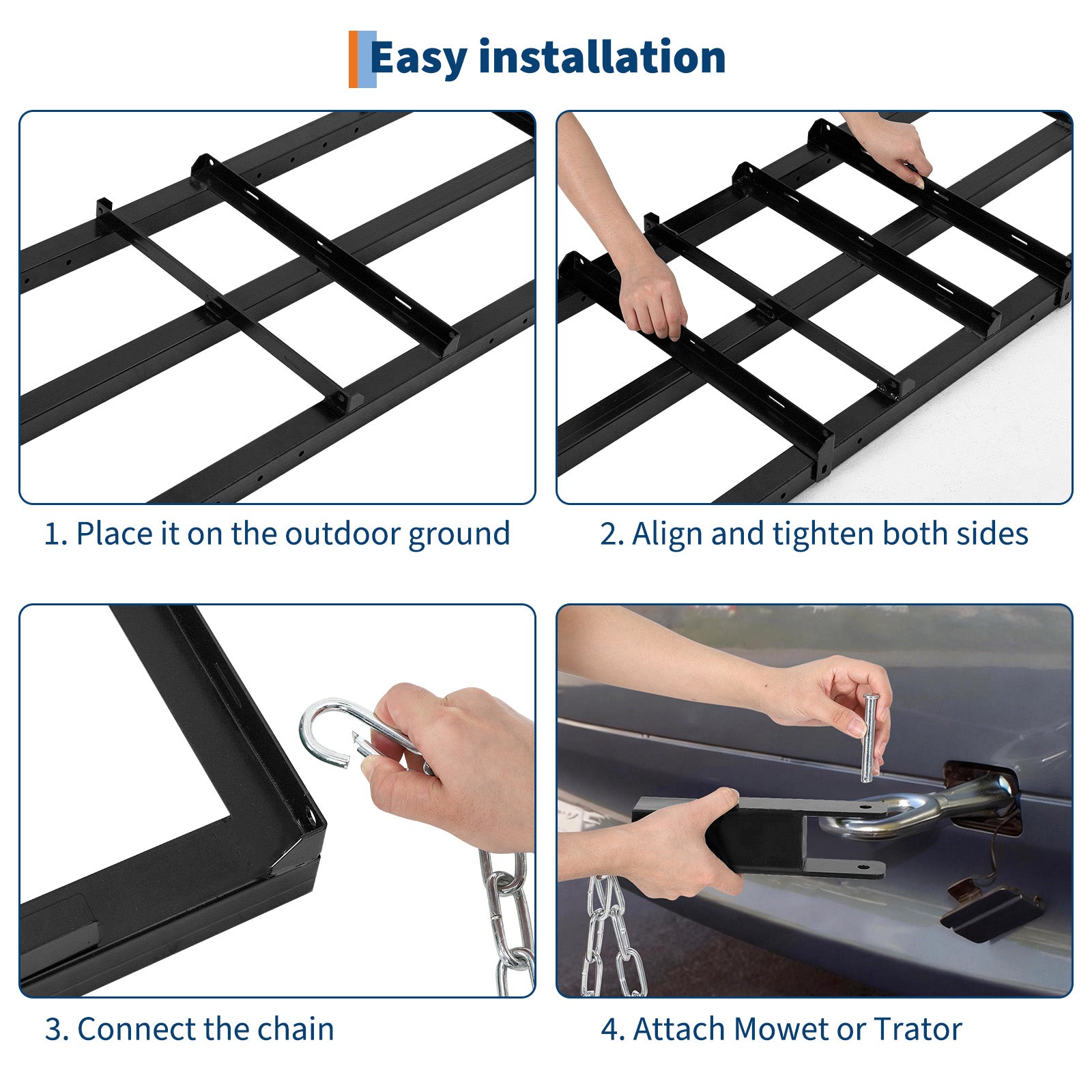 Easy installation

1. Place it on the outdoor ground

2. Align and tighten both sides

3. Connect the chain

4. Attach Mowet or Trator