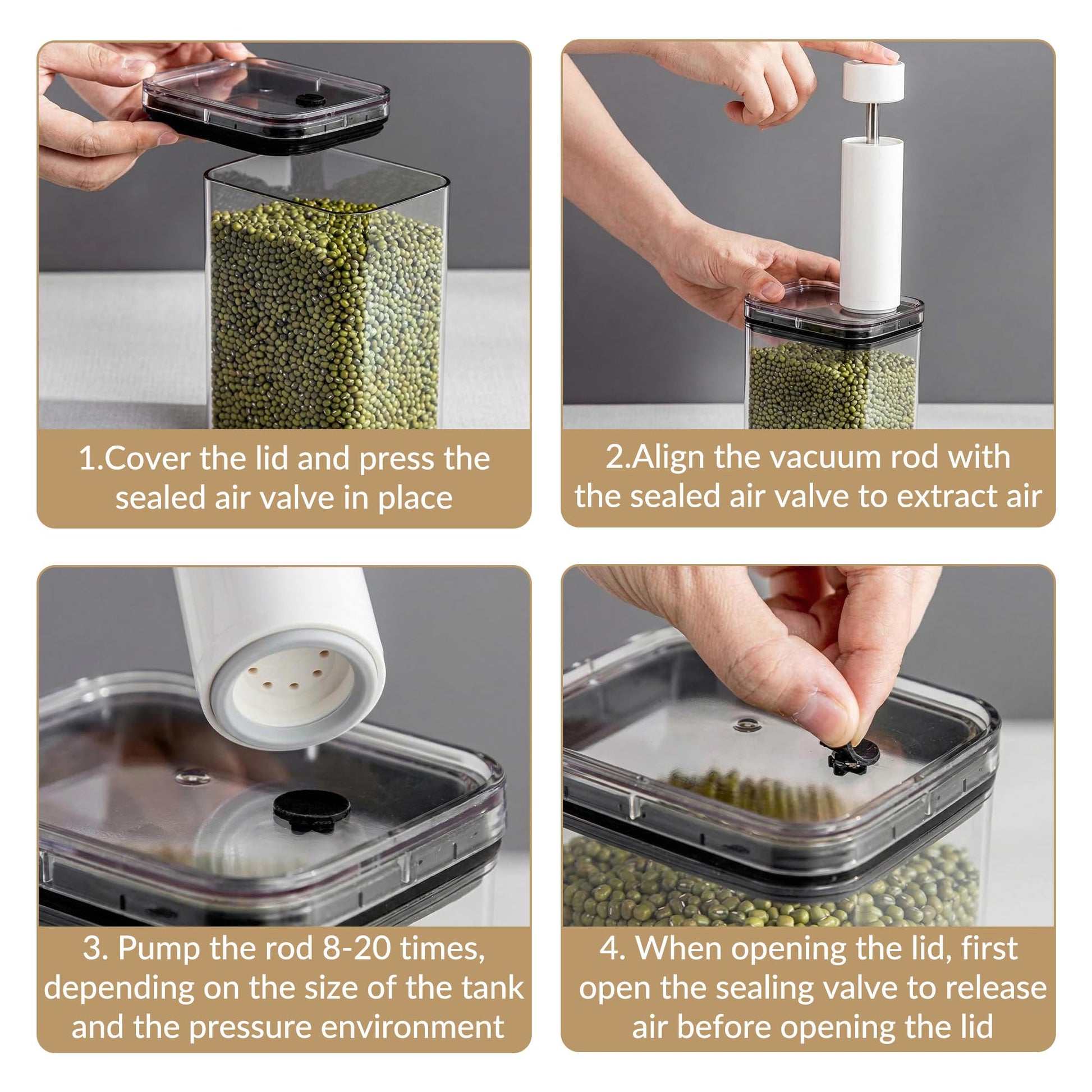 1.Cover the lid and press the sealed air valve in place

2.Align the vacuum rod with the sealed air valve to extract air

3. Pump the rod 8-20 times, depending on the size of the tank and the pressure environment

4. When opening the lid, first open the sealing valve to release air before opening the lid