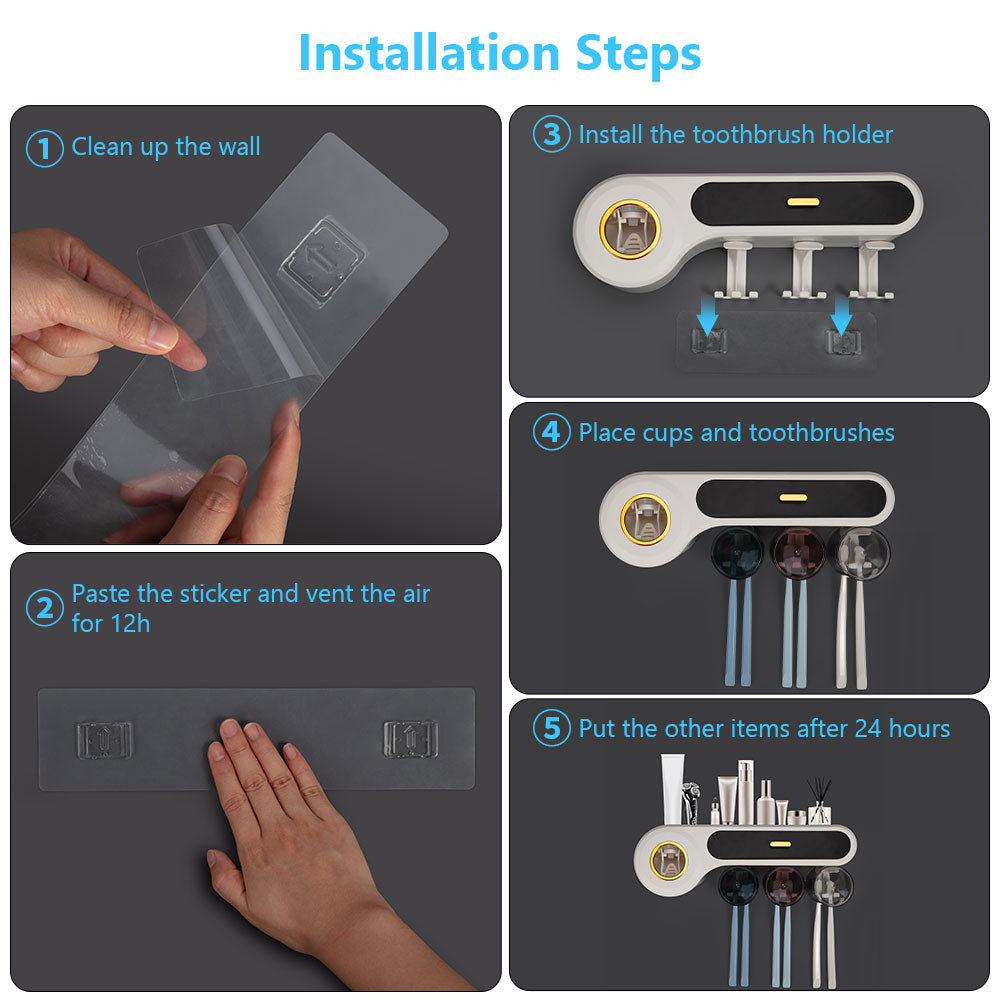 Installation Steps

1 Clean up the wall

2 Paste the sticker and vent the air for 12h

3 Install the toothbrush holder

4 Place cups and toothbrushes

5 Put the other items after 24 hours