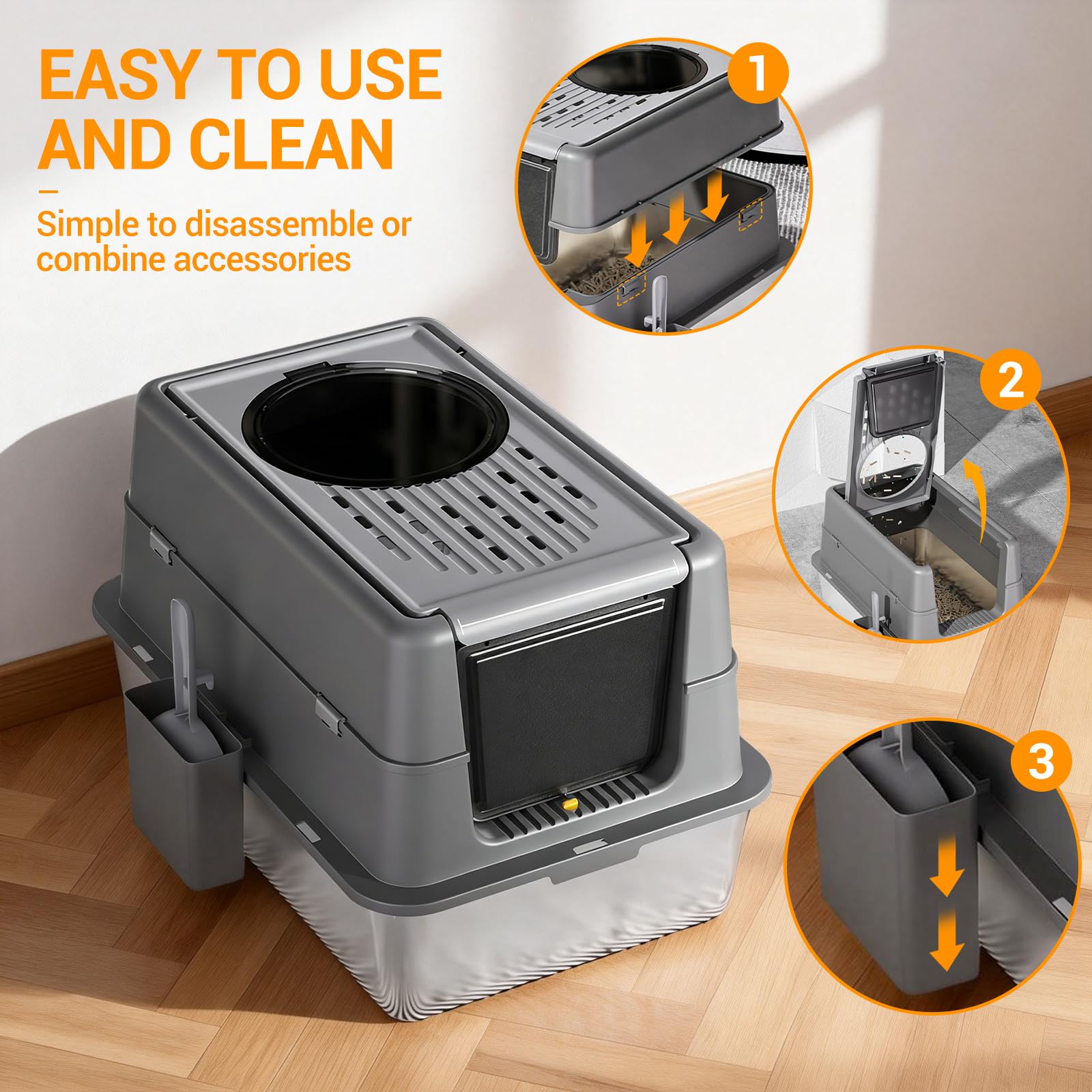 EASY TO USE AND CLEAN

Simple to disassemble or combine accessories

1

2

3